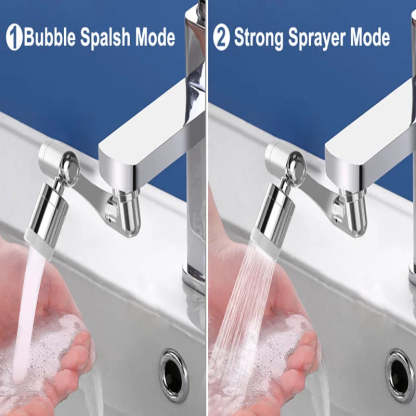 1 Bubble Spalsh Mode

2 Strong Sprayer Mode