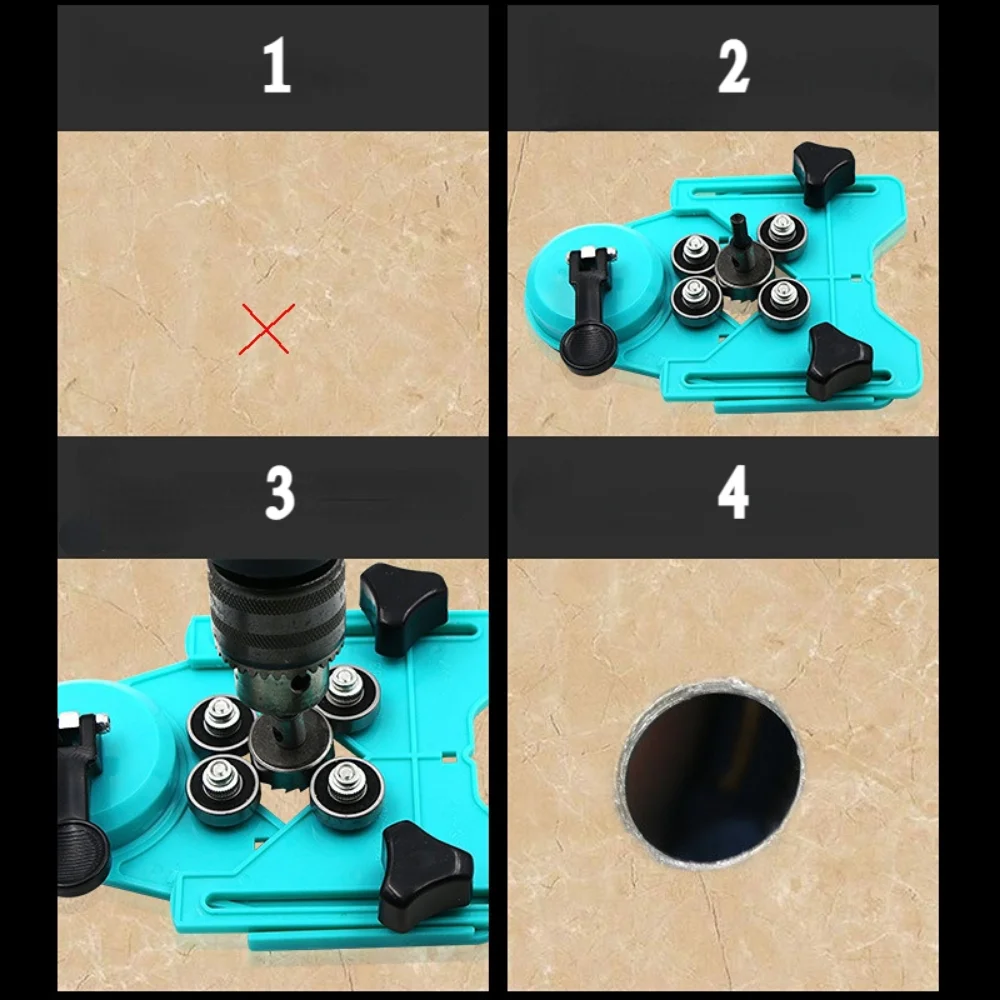 1

2

3

4