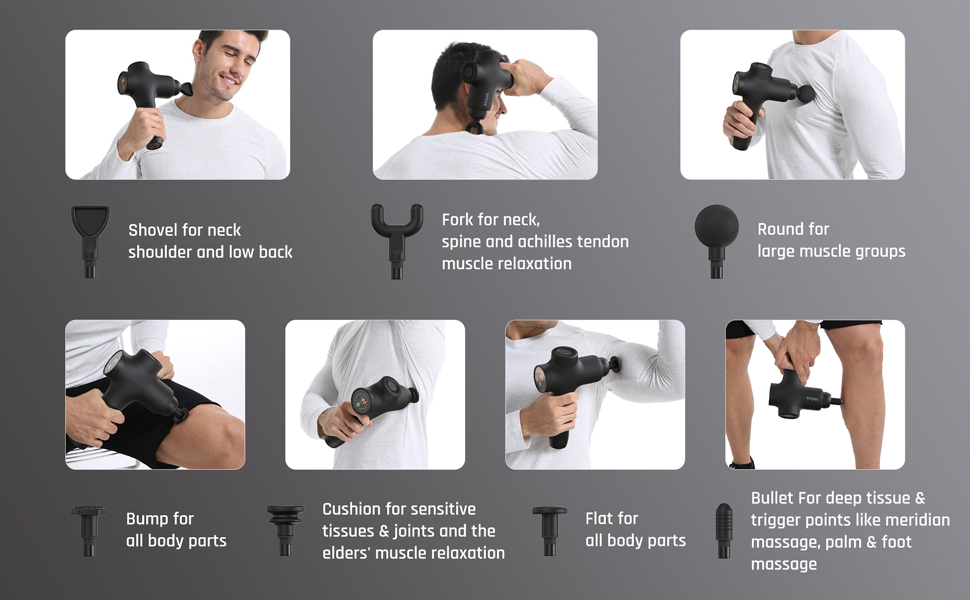 Shovel for neck shoulder and low back

Fork for neck, spine and achilles tendon muscle relaxation

Round for large muscle groups

Bump for all body parts

Cushion for sensitive tissues & joints and the elders' muscle relaxation

Flat for all body parts

Bullet For deep tissue & trigger points like meridian massage, palm & foot massage