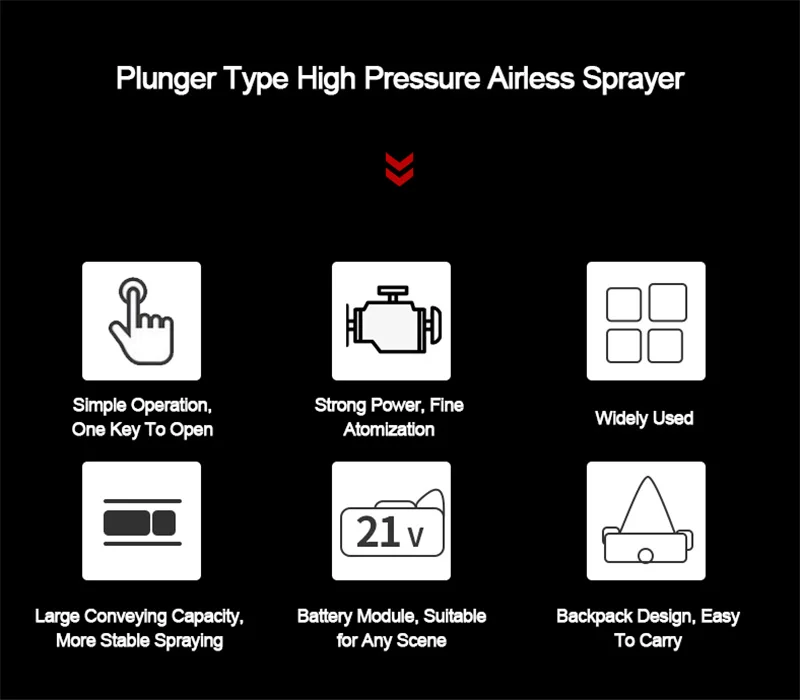 Plunger Type High Pressure Airless Sprayer

Simple Operation, One Key To Open

Strong Power, Fine Atomization

Widely Used

Large Conveying Capacity, More Stable Spraying

21 V

Battery Module, Suitable for Any Scene

Backpack Design, Easy To Carry