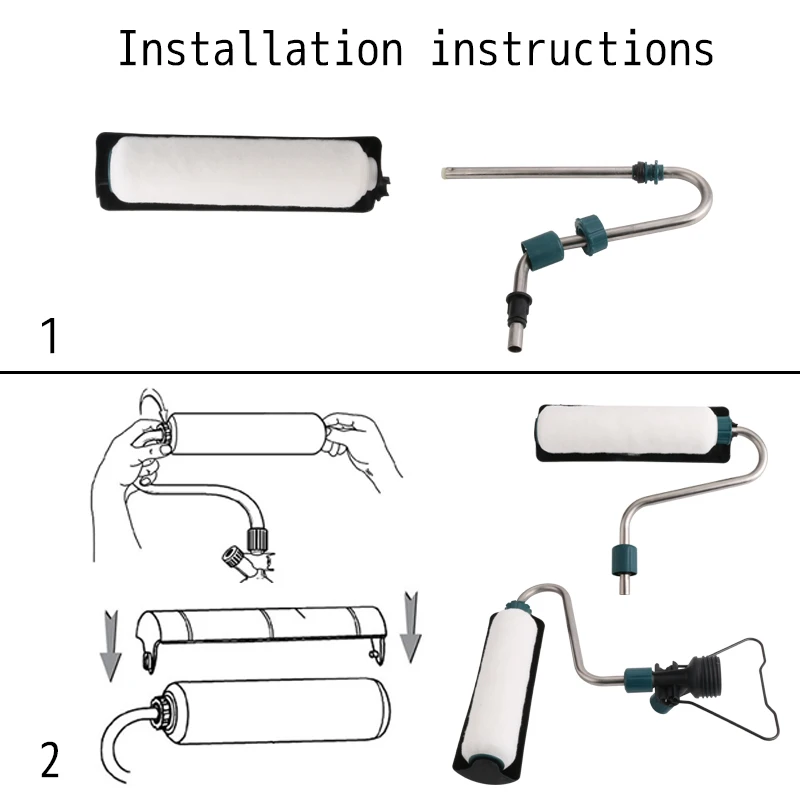 Installation instructions

1

2