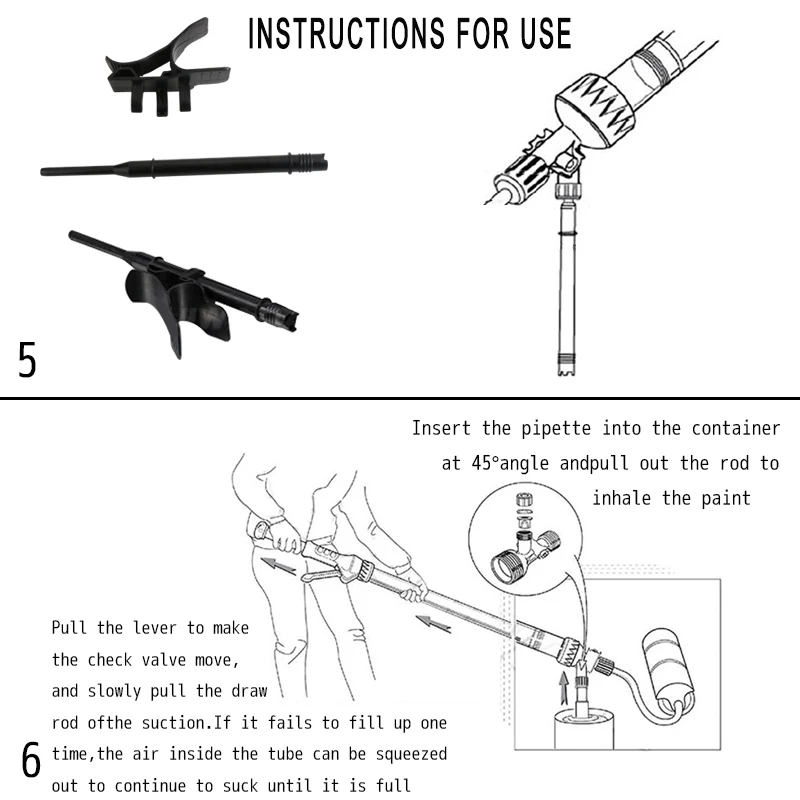 INSTRUCTIONS FOR USE

5

Insert the pipette into the container at 45°angle andpull out the rod to inhale the paint

Pull the lever to make the check valve move, and slowly pull the draw rod ofthe suction.If it fails to fill up one time,the air inside the tube can be squeezed out to continue to suck until it is full

6