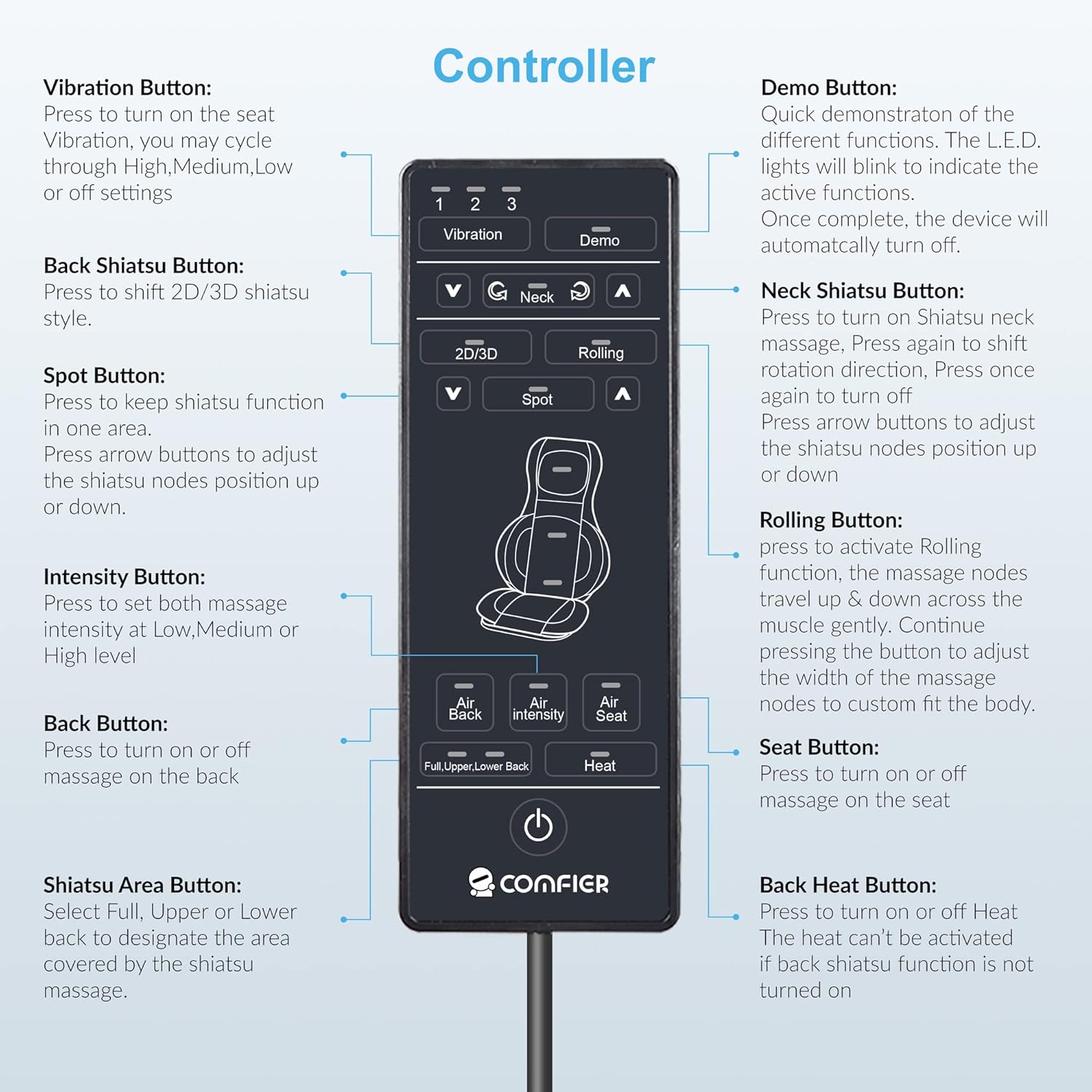 Controller

Vibration Button:
Press to turn on the seat Vibration, you may cycle through High,Medium,Low or off settings

Back Shiatsu Button:
Press to shift 2D/3D shiatsu style.

Spot Button:
Press to keep shiatsu function in one area.
Press arrow buttons to adjust the shiatsu nodes position up or down.

Intensity Button:
Press to set both massage intensity at Low,Medium or High level

Back Button:
Press to turn on or off massage on the back

Shiatsu Area Button:
Select Full, Upper or Lower back to designate the area covered by the shiatsu massage.

1 2 3
Vibration
Demo
Neck
2D/3D
Rolling
Spot
Air Back
Air intensity
Air Seat
Full,Upper,Lower Back
Heat
COMFIER

Demo Button:
Quick demonstraton of the different functions. The L.E.D. lights will blink to indicate the active functions.
Once complete, the device will automatcally turn off.

Neck Shiatsu Button:
Press to turn on Shiatsu neck massage, Press again to shift rotation direction, Press once again to turn off
Press arrow buttons to adjust the shiatsu nodes position up or down

Rolling Button:
press to activate Rolling function, the massage nodes travel up & down across the muscle gently. Continue pressing the button to adjust the width of the massage nodes to custom fit the body.

Seat Button:
Press to turn on or off massage on the seat

Back Heat Button:
Press to turn on or off Heat
The heat can't be activated if back shiatsu function is not turned on