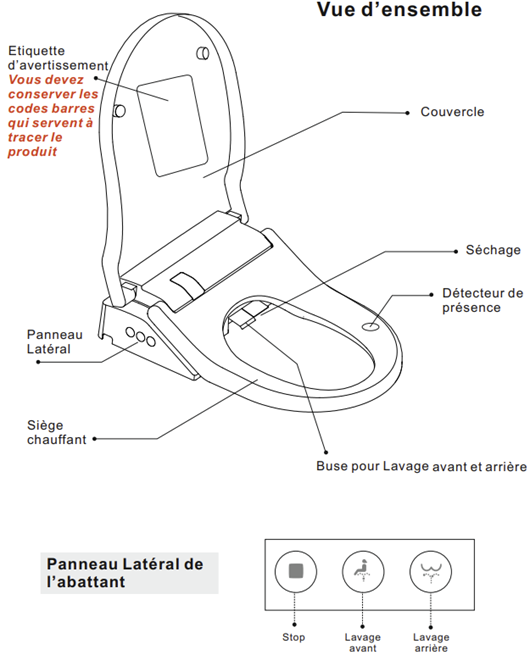 Vue d'ensemble

Etiquette d'avertissement
Vous devez conserver les codes barres qui servent à tracer le produit

Couvercle

Séchage

Détecteur de présence

Panneau Latéral

Siège chauffant

Buse pour Lavage avant et arrière

Panneau Latéral de l'abattant

Stop

Lavage avant

Lavage arrière