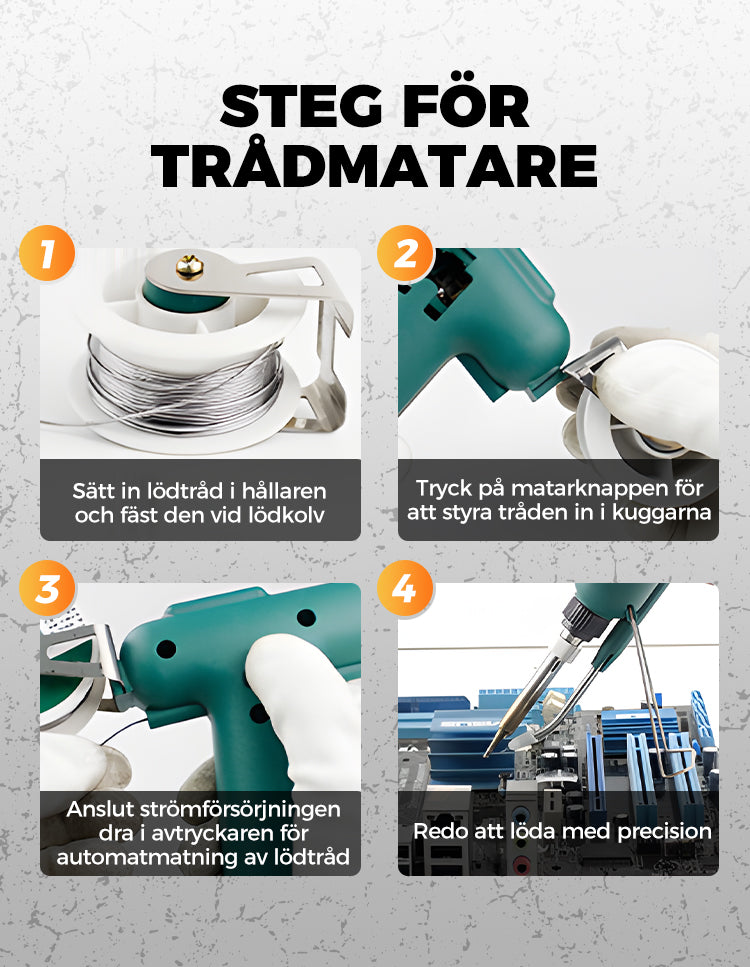 STEG FÖR TRÅDMATARE

1

Sätt in lödtråd i hållaren och fäst den vid lödkolv

2

Tryck på matarknappen för att styra tråden in i kuggarna

3

Anslut strömförsörjningen dra i avtryckaren för automatmatning av lödtråd

4

Redo att löda med precision