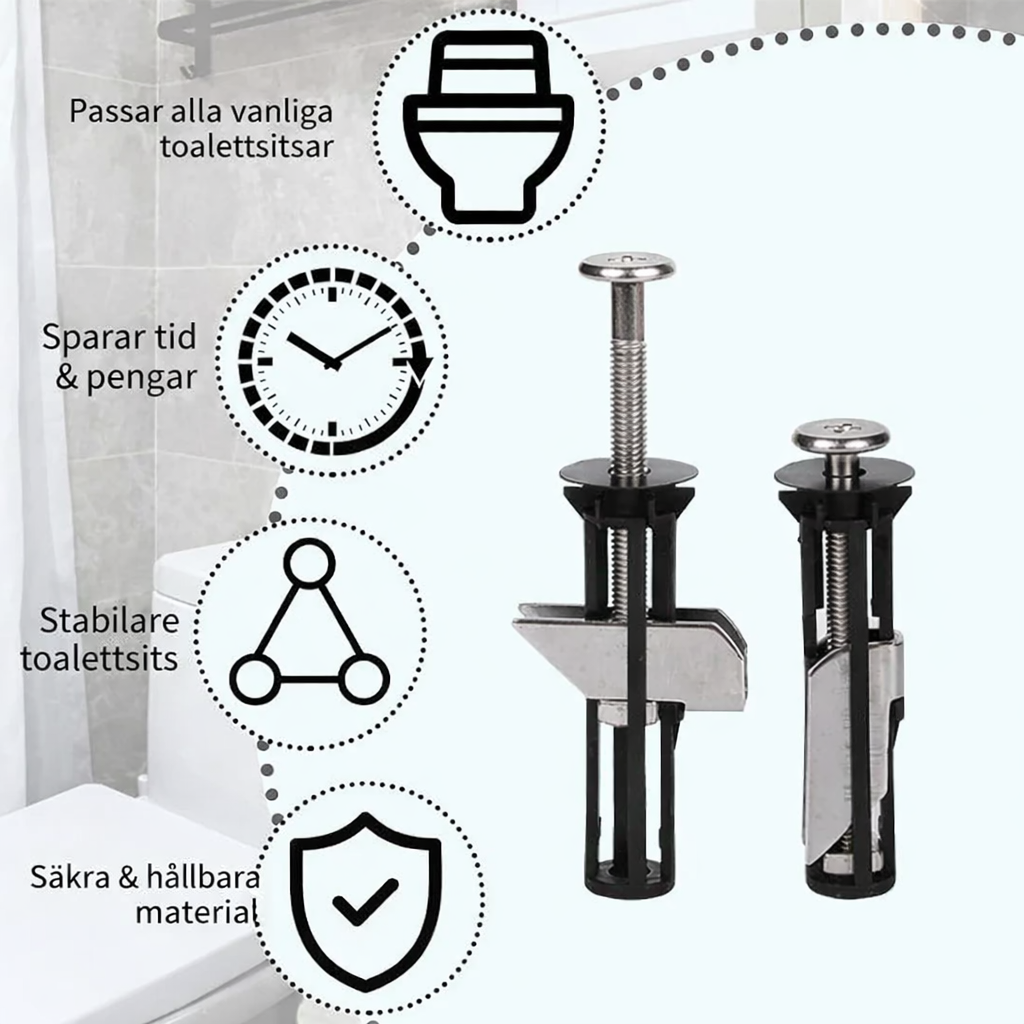 Passar alla vanliga toalettsitsar

Sparar tid & pengar

Stabilare toalettsits

Säkra & hållbara material