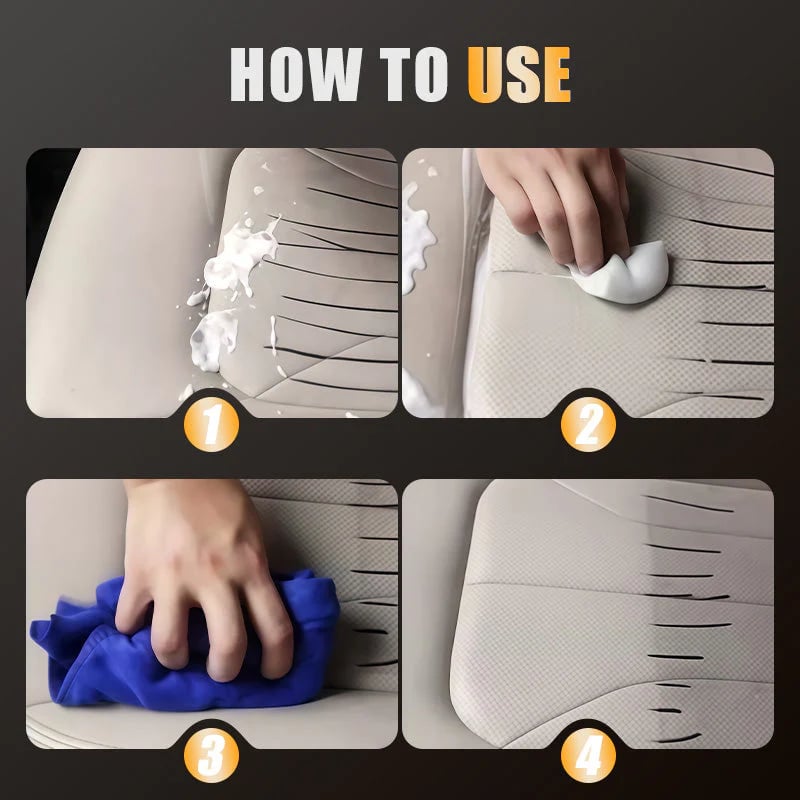 HOW TO USE

1

2

3

4