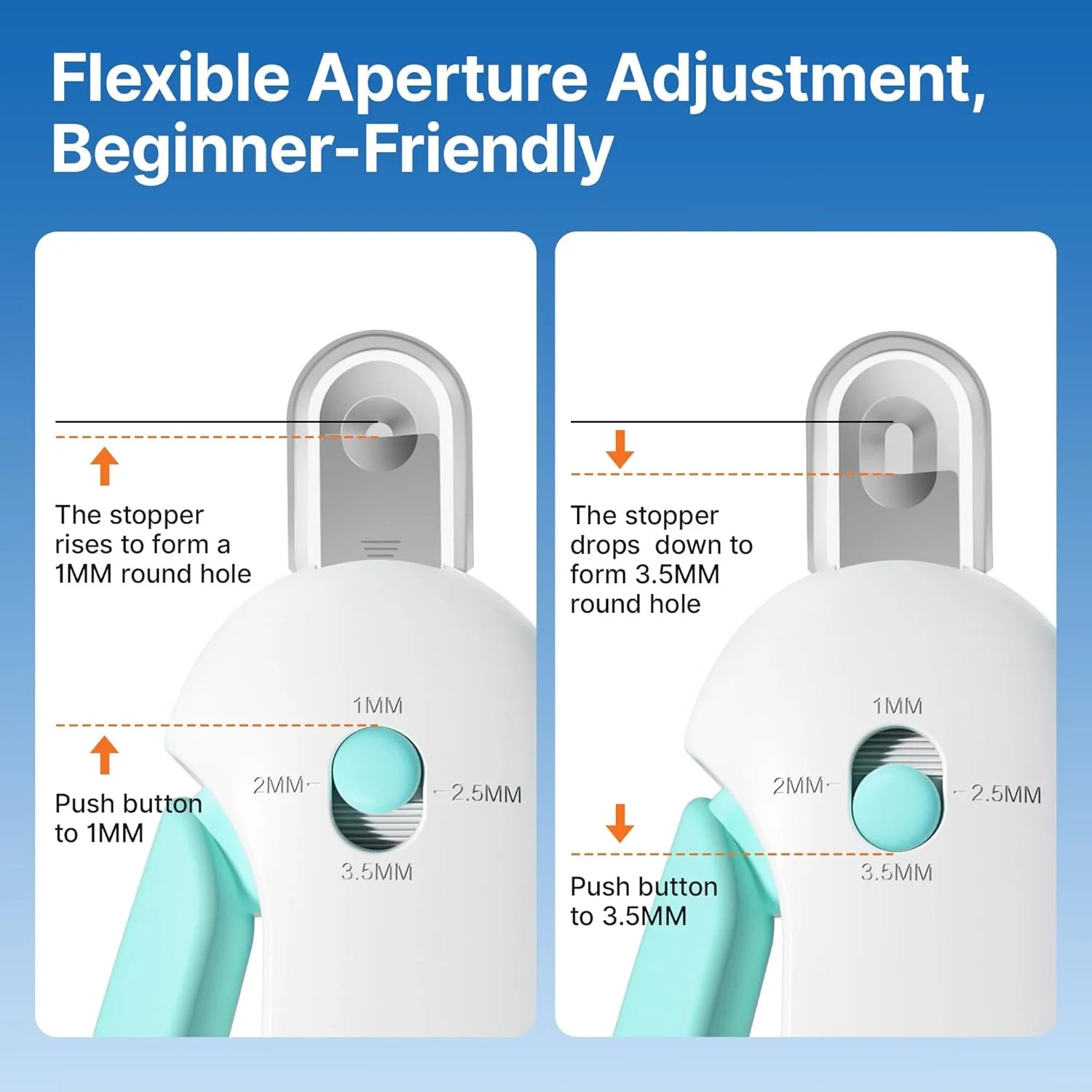 Flexible Aperture Adjustment, Beginner-Friendly

The stopper rises to form a 1MM round hole

1MM

2MM

2.5MM

3.5MM

Push button to 1MM

The stopper drops  down to form 3.5MM round hole

1MM

2MM

2.5MM

3.5MM

Push button to 3.5MM