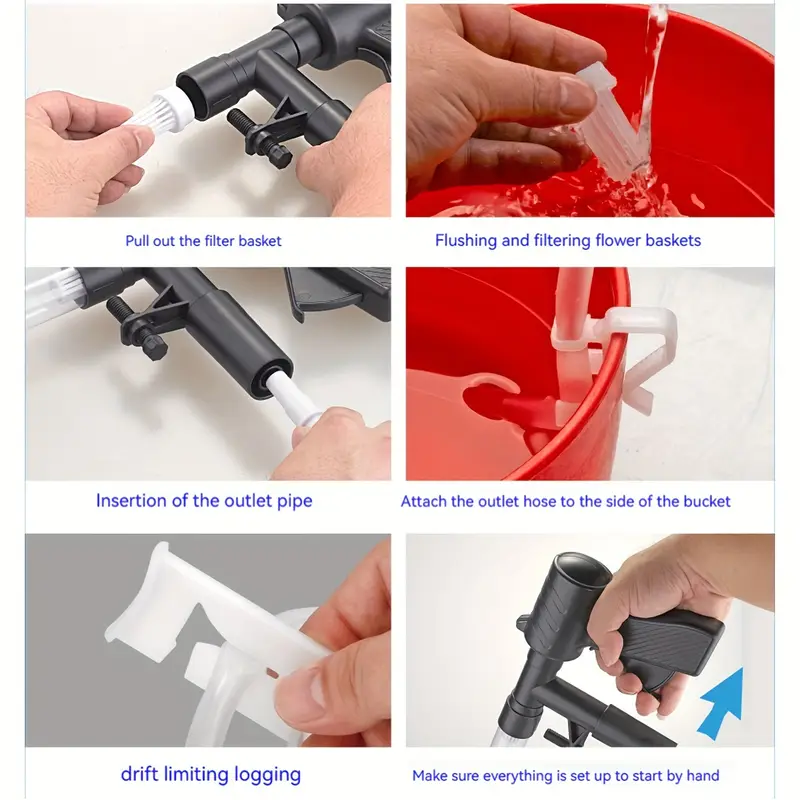 Pull out the filter basket

Flushing and filtering flower baskets

Insertion of the outlet pipe

Attach the outlet hose to the side of the bucket

drift limiting logging

Make sure everything is set up to start by hand