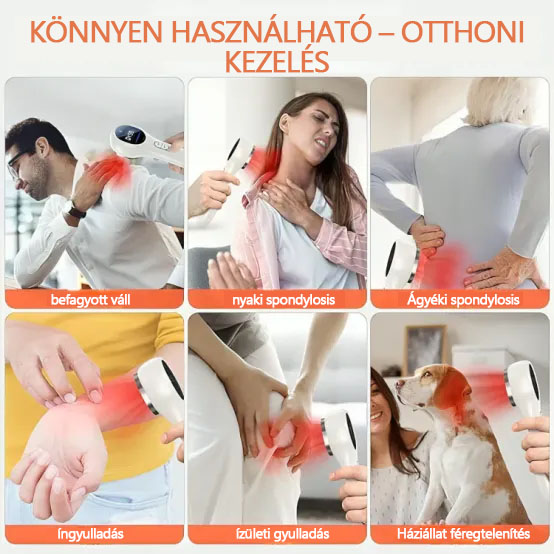 KÖNNYEN HASZNÁLHATÓ – OTTHONI KEZELÉS

befagyott váll

nyaki spondylosis

Ágyéki spondylosis

íngyulladás

ízületi gyulladás

Háziállat féregtelenítés