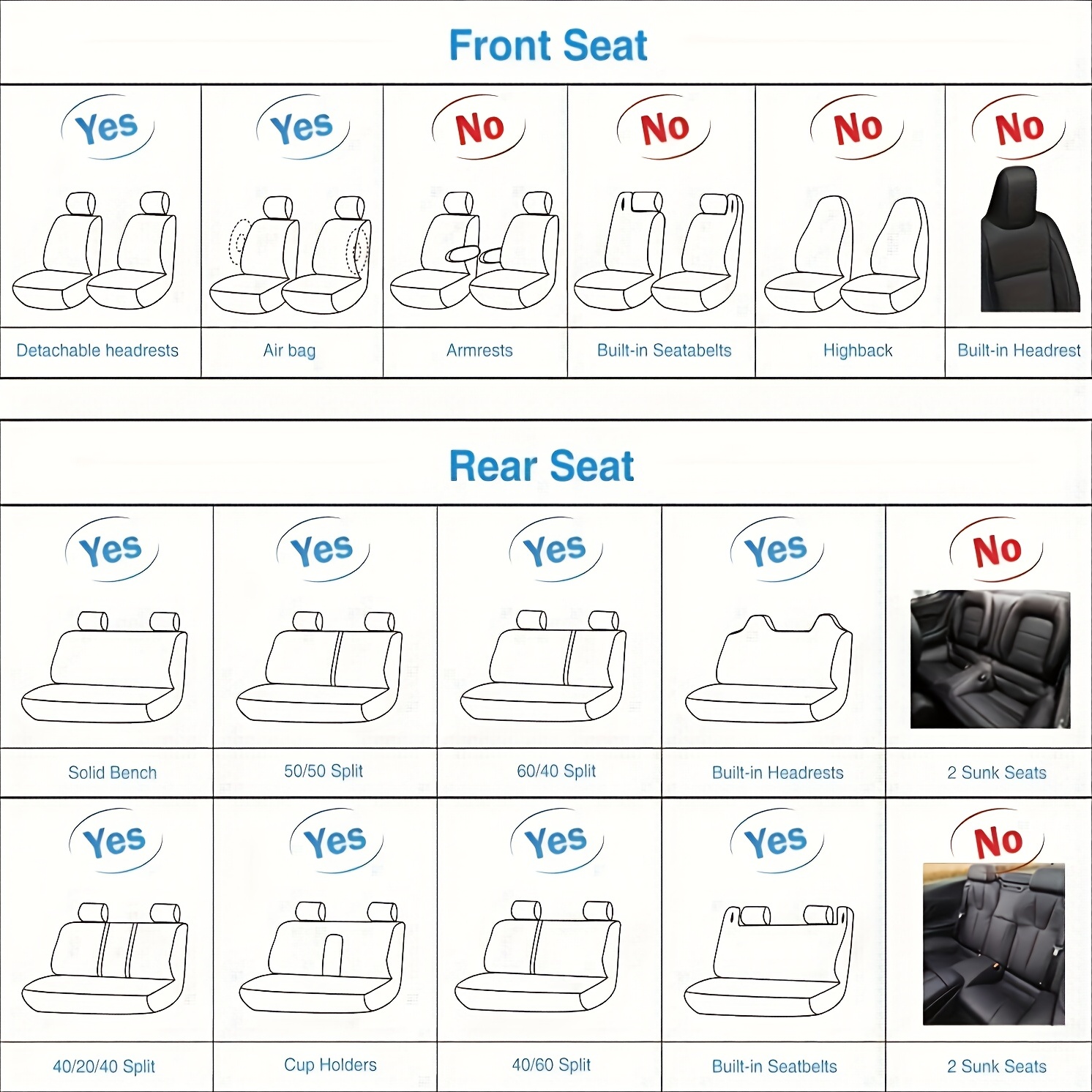 Front Seat

| Yes | Yes | No | No | No | No |
|---|---|---|---|---|---|
| Detachable headrests | Air bag | Armrests | Built-in Seatabelts | Highback | Built-in Headrest |

Rear Seat

| Yes | Yes | Yes | Yes | No |
|---|---|---|---|---|
| Solid Bench | 50/50 Split | 60/40 Split | Built-in Headrests | 2 Sunk Seats |
| Yes | Yes | Yes | Yes | No |
| 40/20/40 Split | Cup Holders | 40/60 Split | Built-in Seatbelts | 2 Sunk Seats |