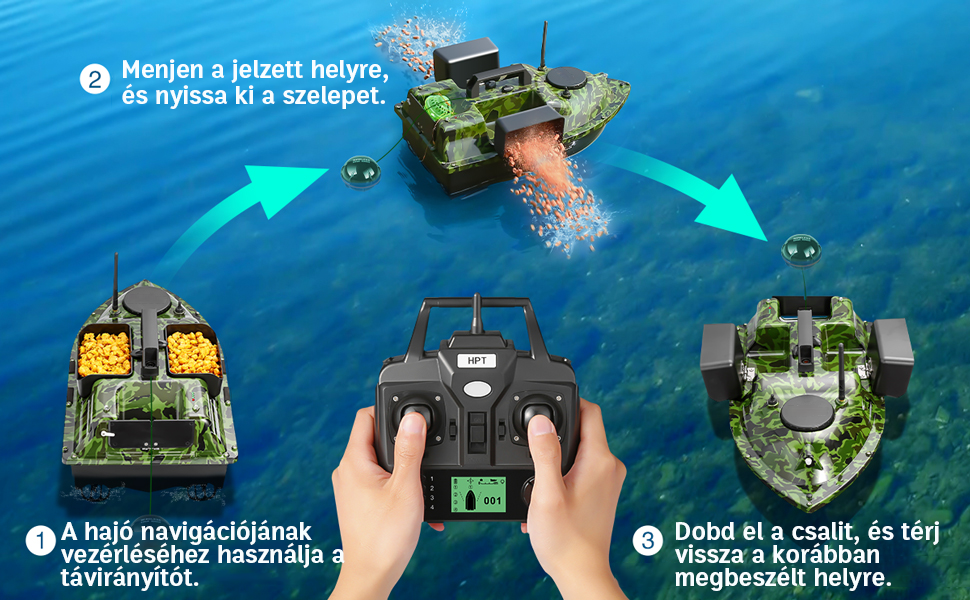 2 Menjen a jelzett helyre, és nyissa ki a szelepet.

HPT

1
2
3
4

001

1 A hajó navigációjának vezérléséhez használja a távirányítót.

3 Dobd el a csalit, és térj vissza a korábban megbeszélt helyre.