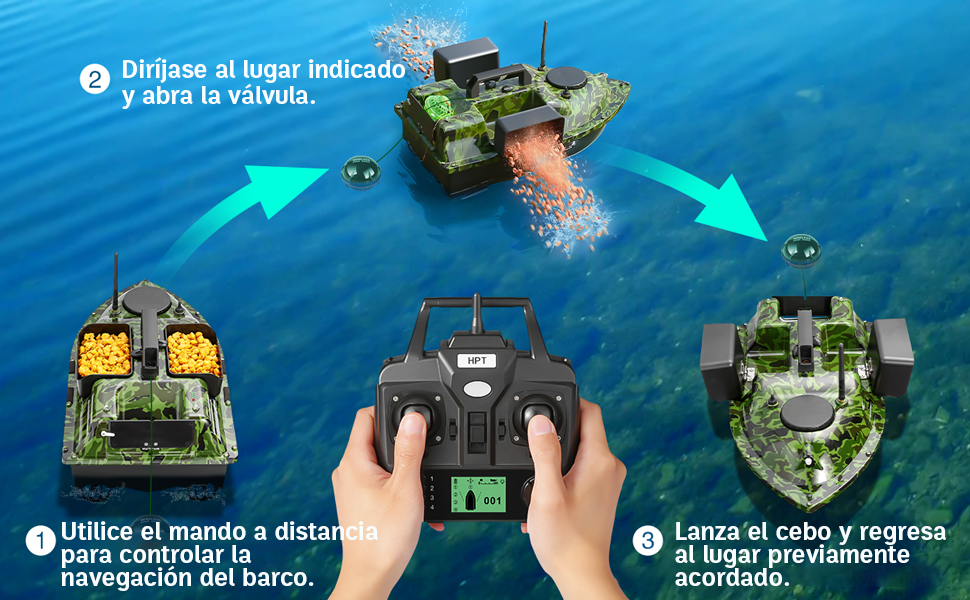 2 Diríjase al lugar indicado y abra la válvula.

HPT

1
2
3
4

001

1 Utilice el mando a distancia para controlar la navegación del barco.

3 Lanza el cebo y regresa al lugar previamente acordado.