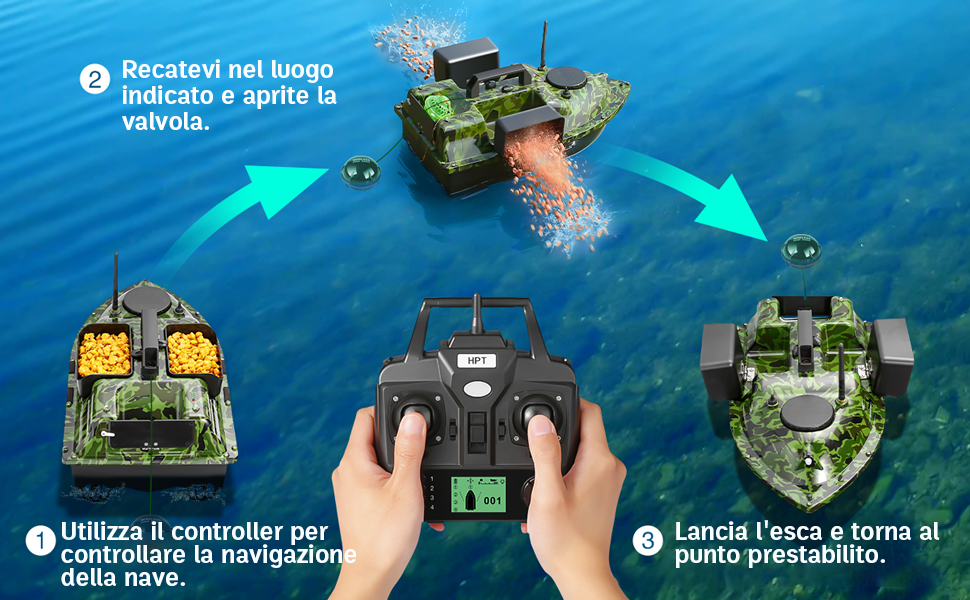 2 Recatevi nel luogo indicato e aprite la valvola.

HPT

1
2
3
4

001

1 Utilizza il controller per controllare la navigazione della nave.

3 Lancia l'esca e torna al punto prestabilito.