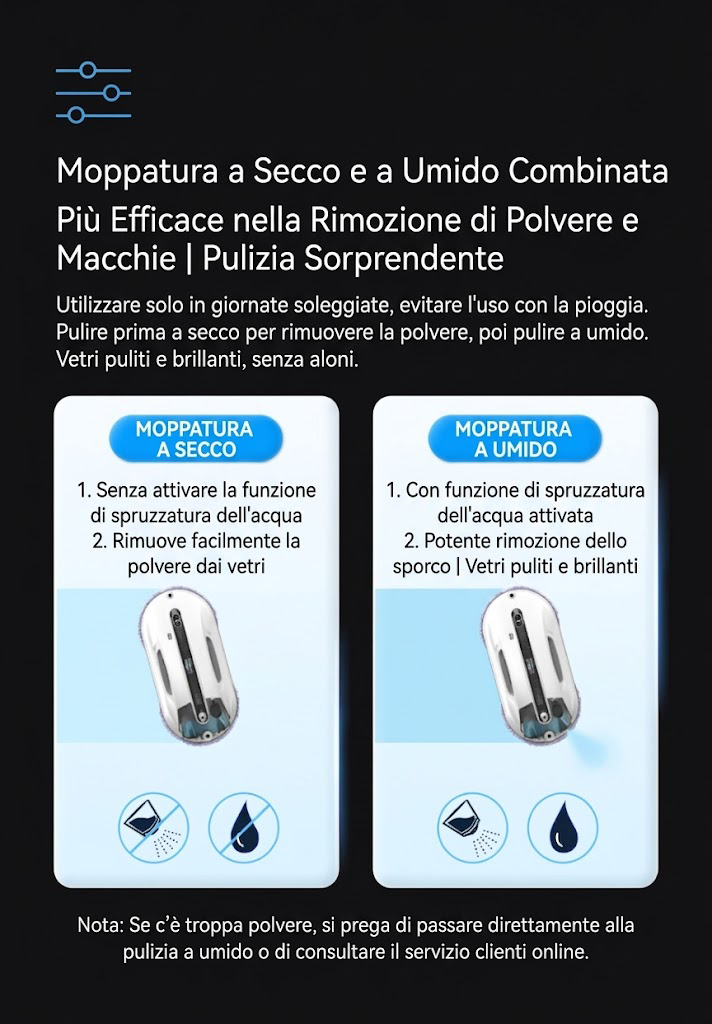 Moppatura a Secco e a Umido Combinata

Più Efficace nella Rimozione di Polvere e Macchie | Pulizia Sorprendente

Utilizzare solo in giornate soleggiate, evitare l'uso con la pioggia. Pulire prima a secco per rimuovere la polvere, poi pulire a umido. Vetri puliti e brillanti, senza aloni.

MOPPATURA A SECCO

1. Senza attivare la funzione di spruzzatura dell'acqua
2. Rimuove facilmente la polvere dai vetri

MOPPATURA A UMIDO

1. Con funzione di spruzzatura dell'acqua attivata
2. Potente rimozione dello sporco | Vetri puliti e brillanti

Nota: Se c'è troppa polvere, si prega di passare direttamente alla pulizia a umido o di consultare il servizio clienti online.