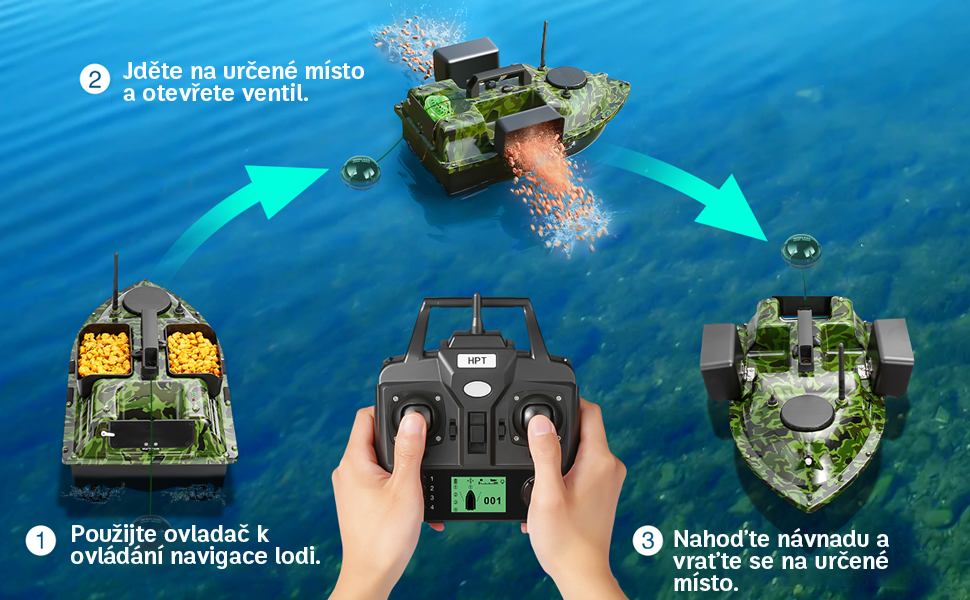 2 Jděte na určené místo a otevřete ventil.

HPT

1
2
3
4

001

1 Použijte ovladač k ovládání navigace lodi.

3 Nahoďte návnadu a vraťte se na určené místo.