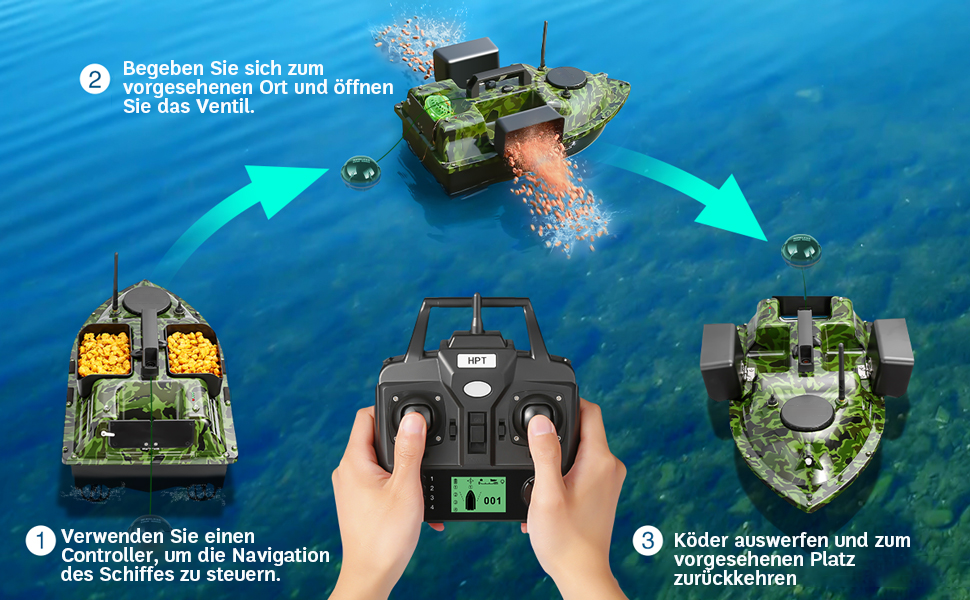 2 Begeben Sie sich zum vorgesehenen Ort und öffnen Sie das Ventil.

HPT

1
2
3
4
001

1 Verwenden Sie einen Controller, um die Navigation des Schiffes zu steuern.

3 Köder auswerfen und zum vorgesehenen Platz zurückkehren