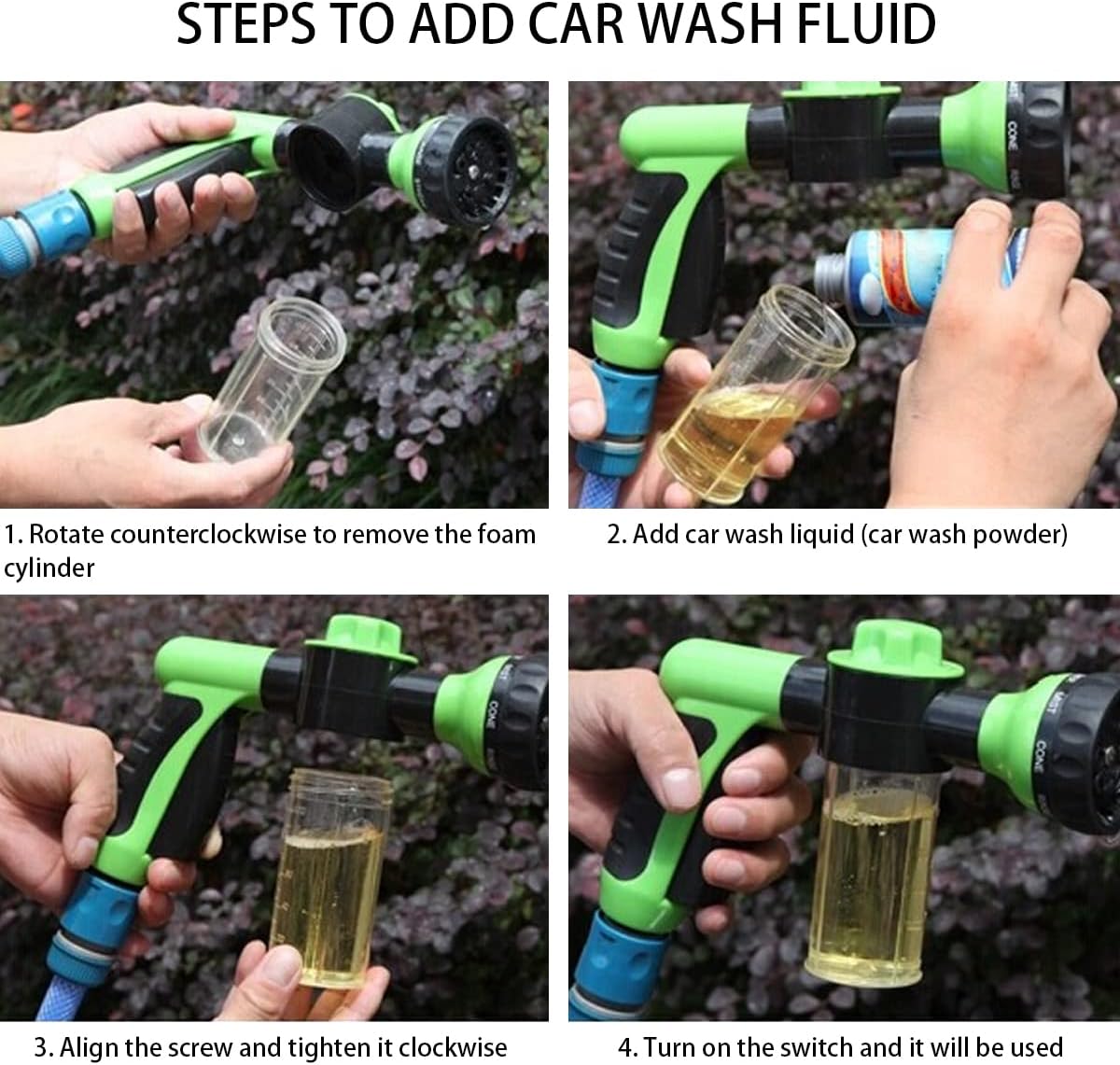 STEPS TO ADD CAR WASH FLUID

CONE

1. Rotate counterclockwise to remove the foam cylinder

2. Add car wash liquid (car wash powder)

MIST
CONE

MIST
CONE

3. Align the screw and tighten it clockwise

4. Turn on the switch and it will be used