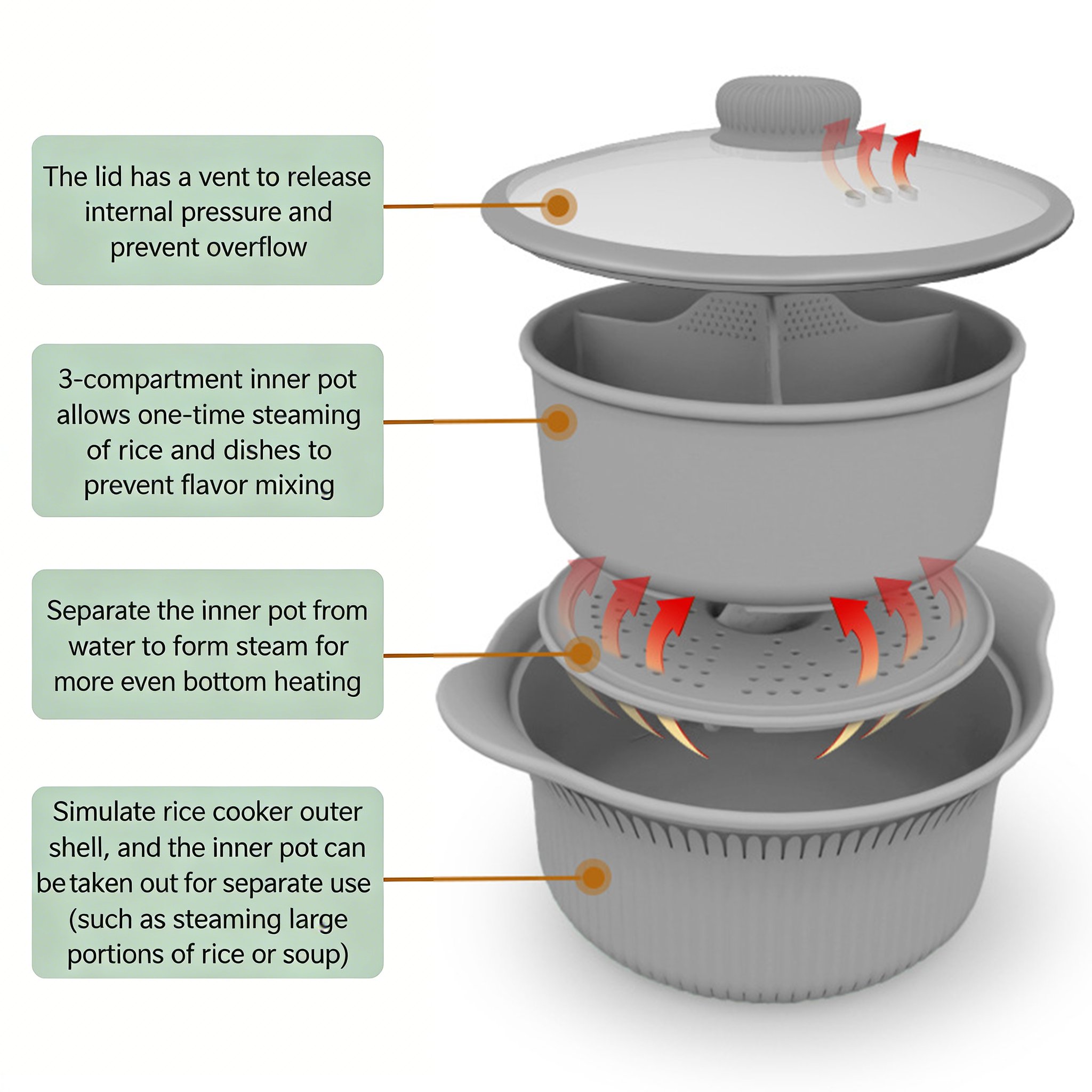 The lid has a vent to release internal pressure and prevent overflow

3-compartment inner pot allows one-time steaming of rice and dishes to prevent flavor mixing

Separate the inner pot from water to form steam for more even bottom heating

Simulate rice cooker outer shell, and the inner pot can be taken out for separate use (such as steaming large portions of rice or soup)