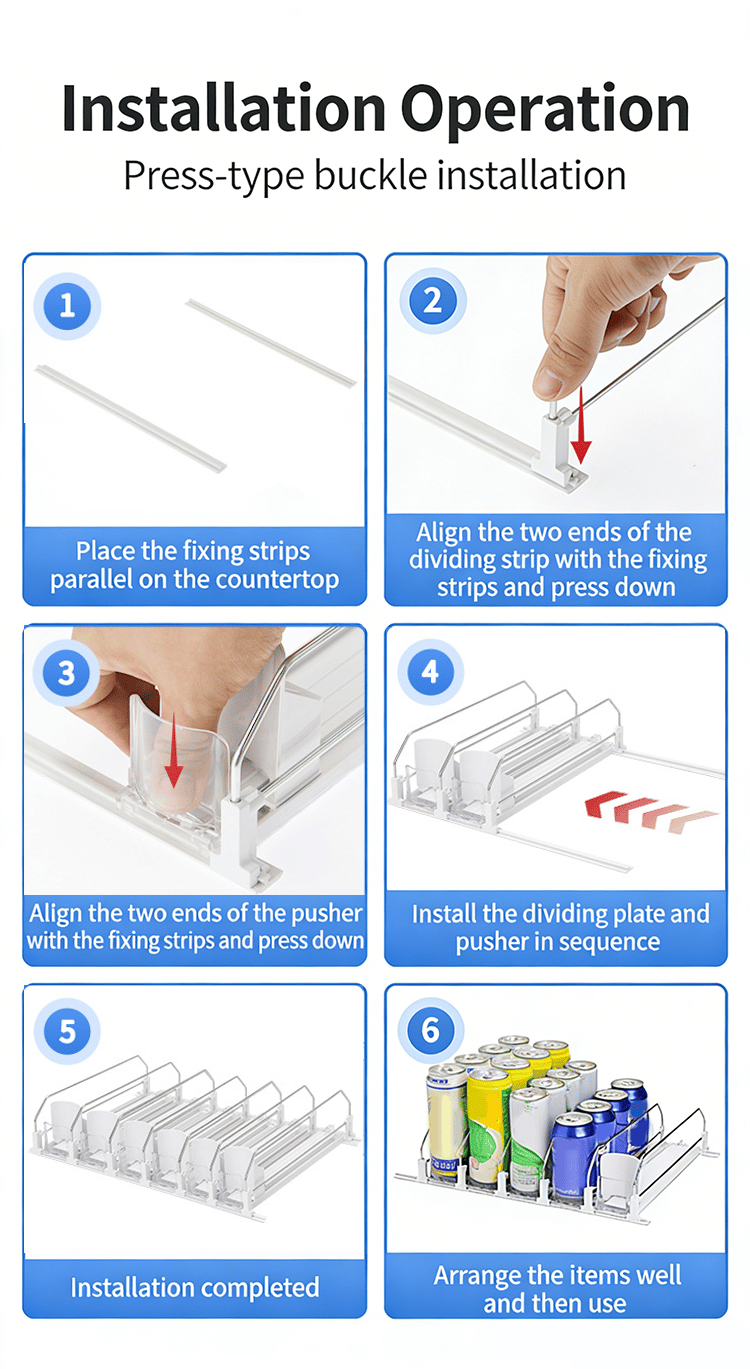 Installation Operation

Press-type buckle installation

1

Place the fixing strips parallel on the countertop

2

Align the two ends of the dividing strip with the fixing strips and press down

3

Align the two ends of the pusher with the fixing strips and press down

4

Install the dividing plate and pusher in sequence

5

Installation completed

6

Arrange the items well and then use