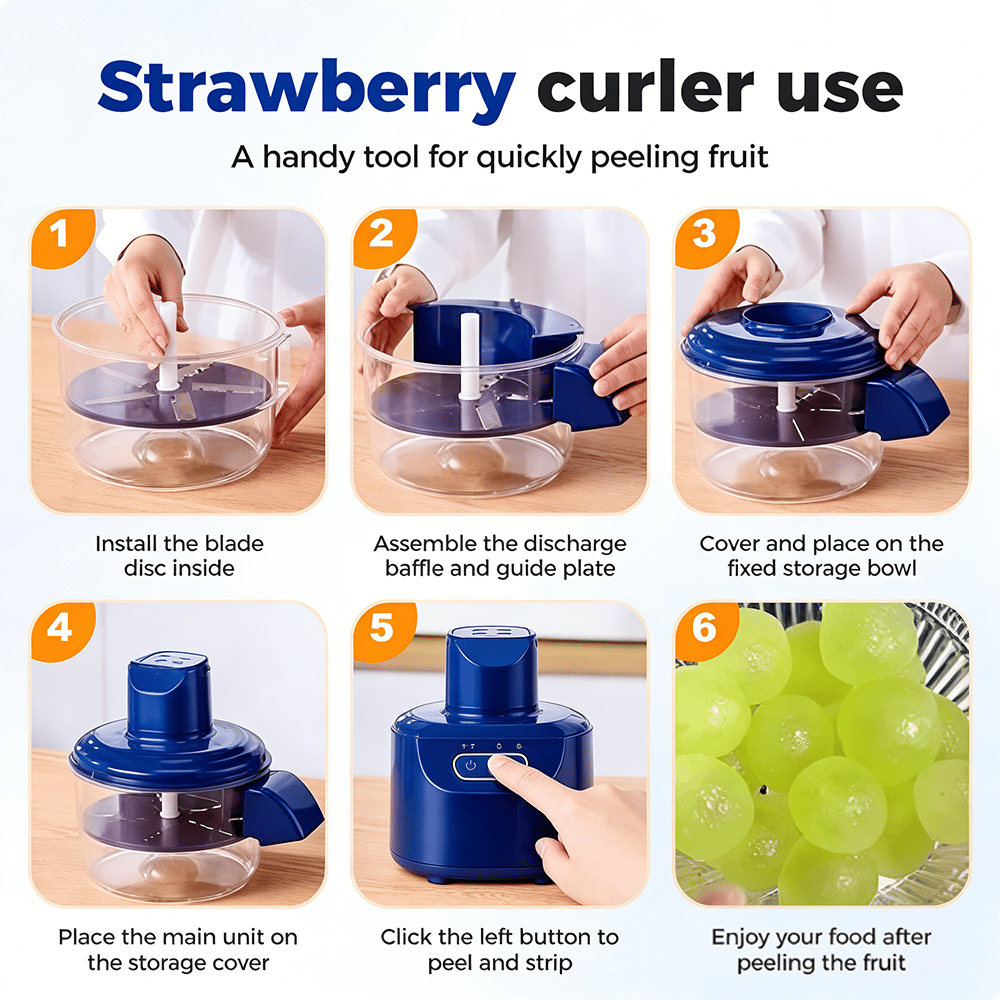 Strawberry curler use

A handy tool for quickly peeling fruit

1

Install the blade disc inside

2

Assemble the discharge baffle and guide plate

3

Cover and place on the fixed storage bowl

4

Place the main unit on the storage cover

5

Click the left button to peel and strip

6

Enjoy your food after peeling the fruit