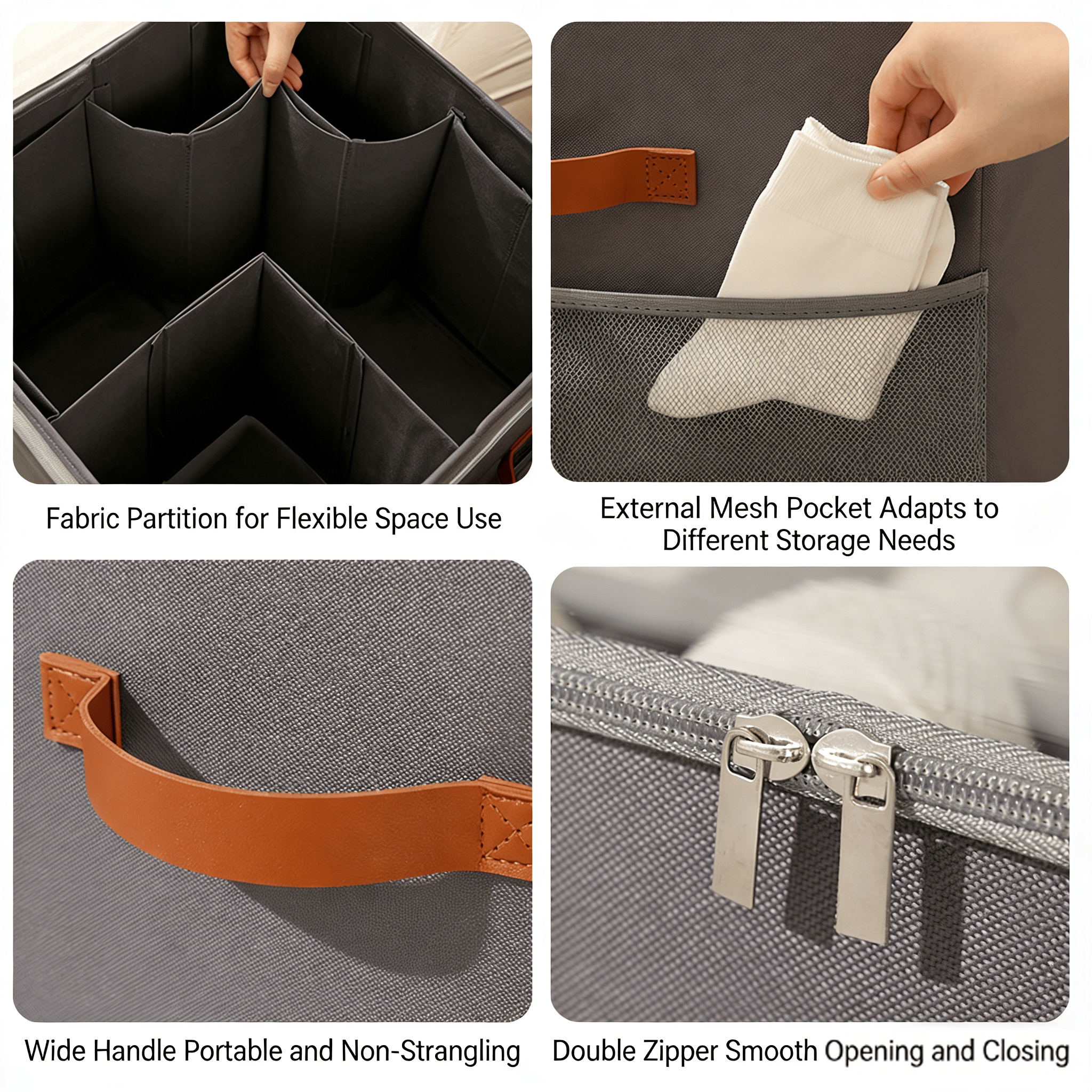 Fabric Partition for Flexible Space Use

External Mesh Pocket Adapts to Different Storage Needs

Wide Handle Portable and Non-Strangling

Double Zipper Smooth Opening and Closing