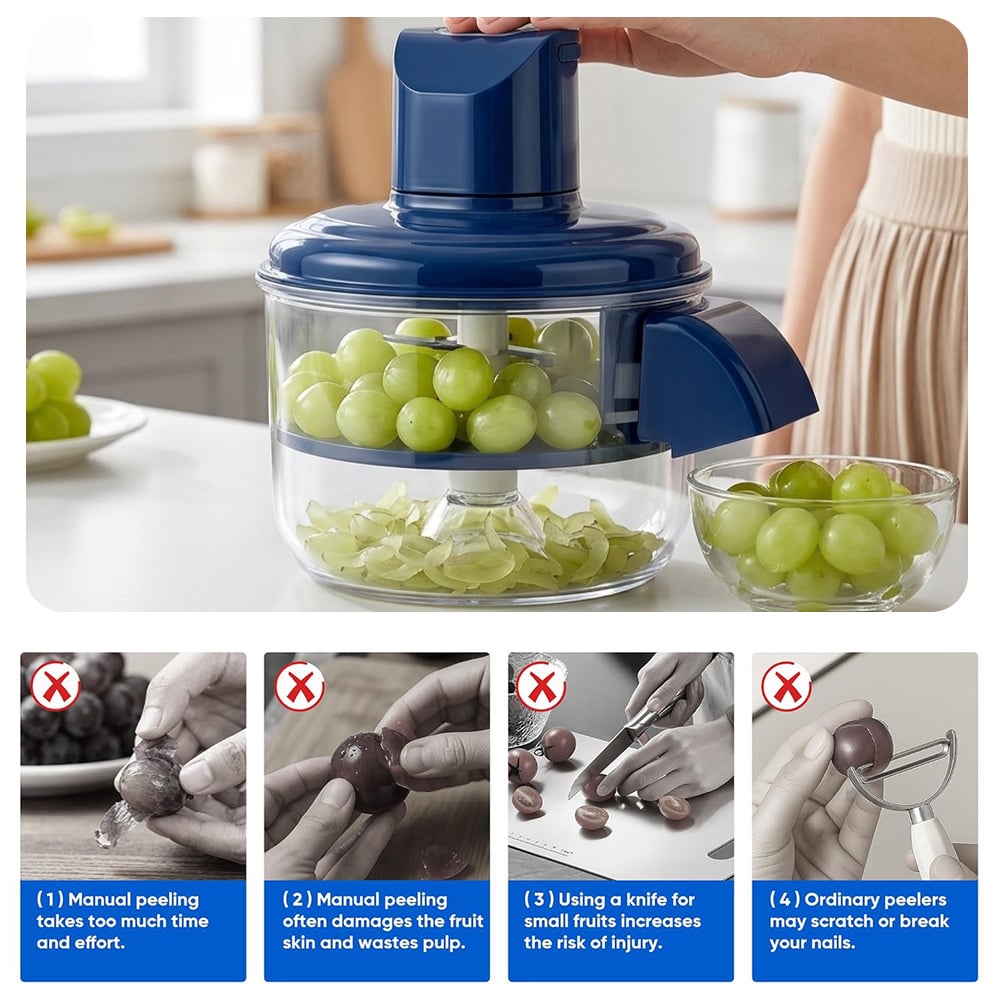 ( 1 ) Manual peeling takes too much time and effort.

( 2 ) Manual peeling often damages the fruit skin and wastes pulp.

( 3 ) Using a knife for small fruits increases the risk of injury.

( 4 ) Ordinary peelers may scratch or break your nails.