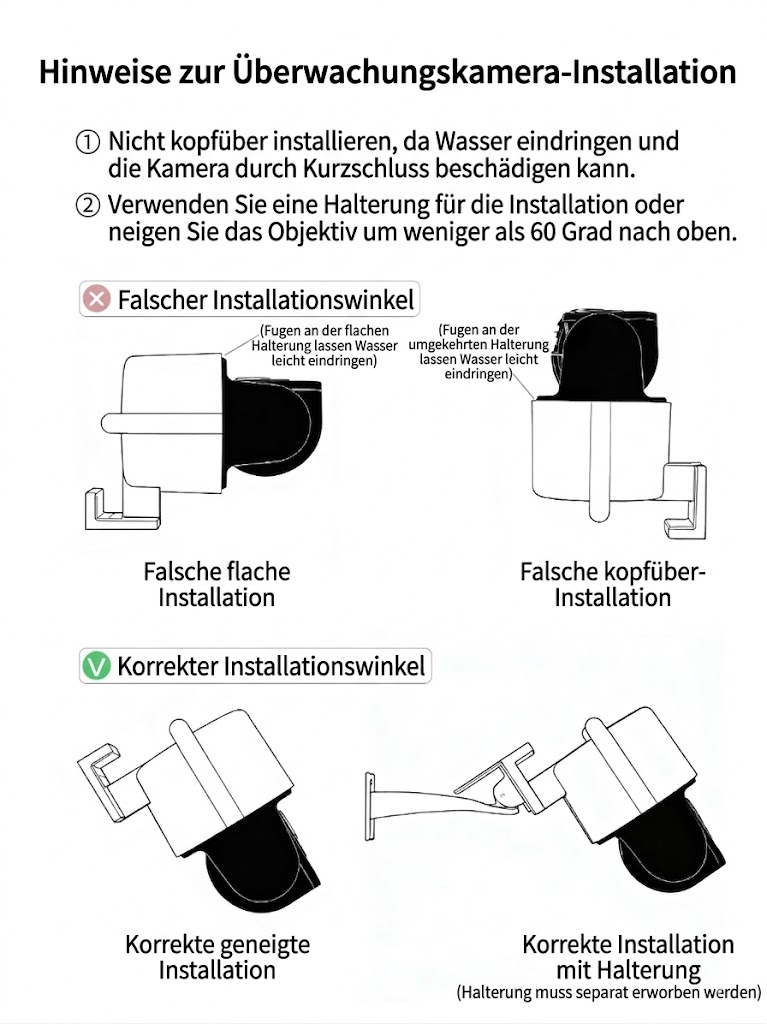 Hinweise zur Überwachungskamera-Installation

① Nicht kopfüber installieren, da Wasser eindringen und die Kamera durch Kurzschluss beschädigen kann.

② Verwenden Sie eine Halterung für die Installation oder neigen Sie das Objektiv um weniger als 60 Grad nach oben.

Falscher Installationswinkel

(Fugen an der flachen Halterung lassen Wasser leicht eindringen)

(Fugen an der umgekehrten Halterung lassen Wasser leicht eindringen)

Falsche flache Installation

Falsche kopfüber-Installation

Korrekter Installationswinkel

Korrekte geneigte Installation

Korrekte Installation mit Halterung
(Halterung muss separat erworben werden)