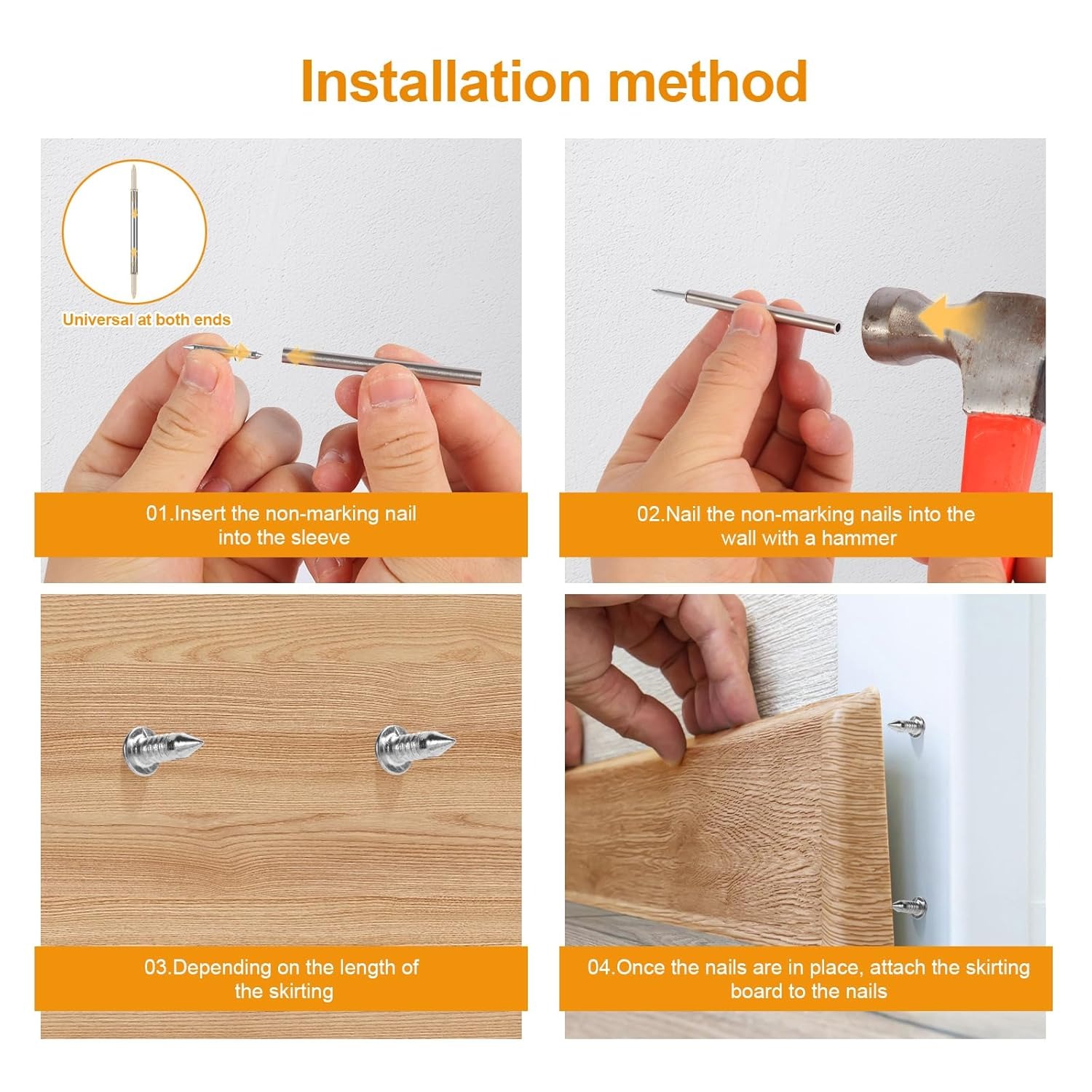 Installation method

Universal at both ends

01.Insert the non-marking nail into the sleeve

02.Nail the non-marking nails into the wall with a hammer

03.Depending on the length of the skirting

04.Once the nails are in place, attach the skirting board to the nails