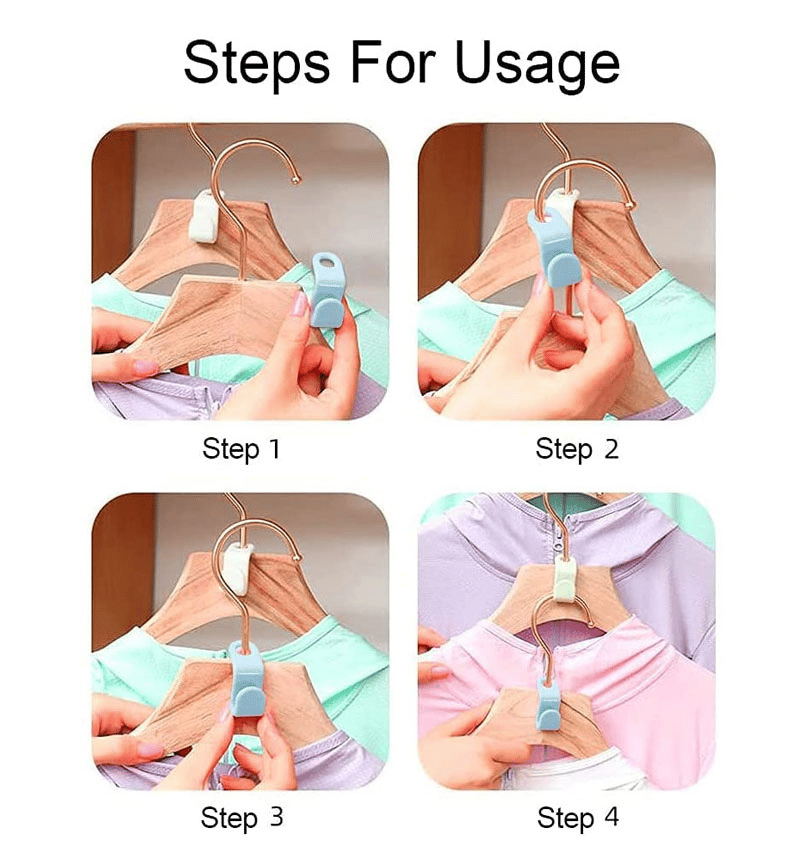 Steps For Usage

Step 1

Step 2

Step 3

Step 4