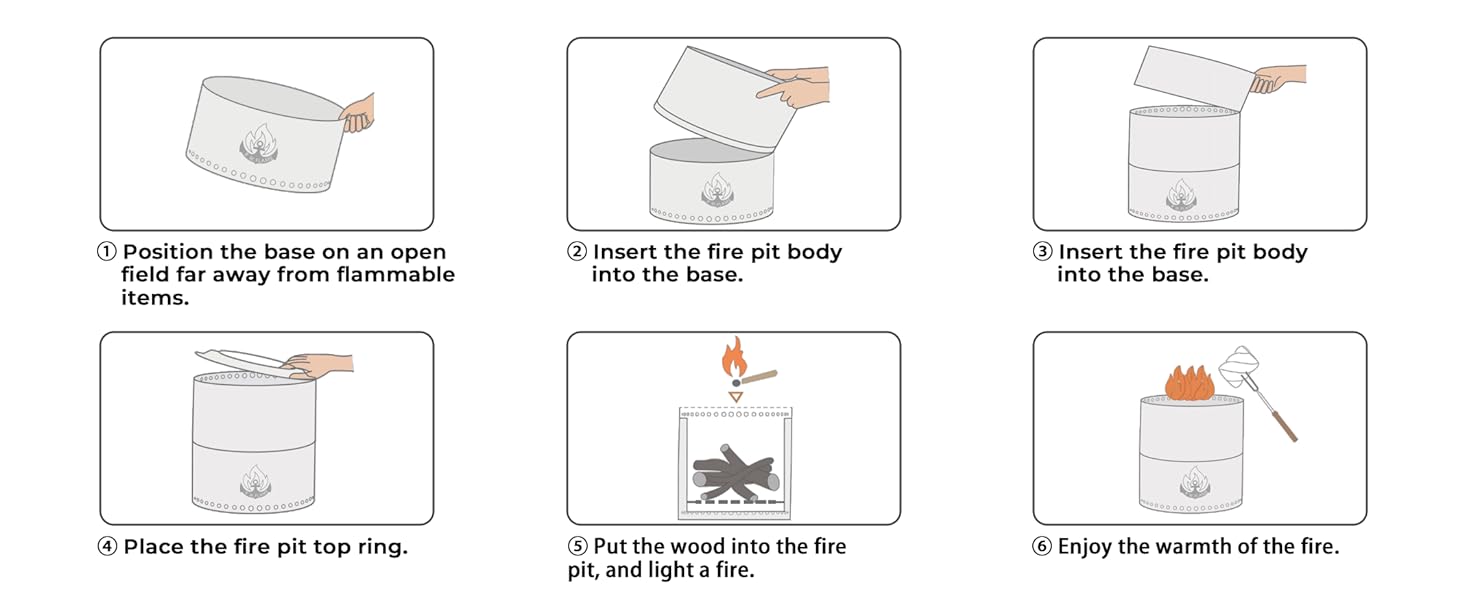 ① Position the base on an open field far away from flammable items.

② Insert the fire pit body into the base.

③ Insert the fire pit body into the base.

④ Place the fire pit top ring.

⑤ Put the wood into the fire pit, and light a fire.

⑥ Enjoy the warmth of the fire.