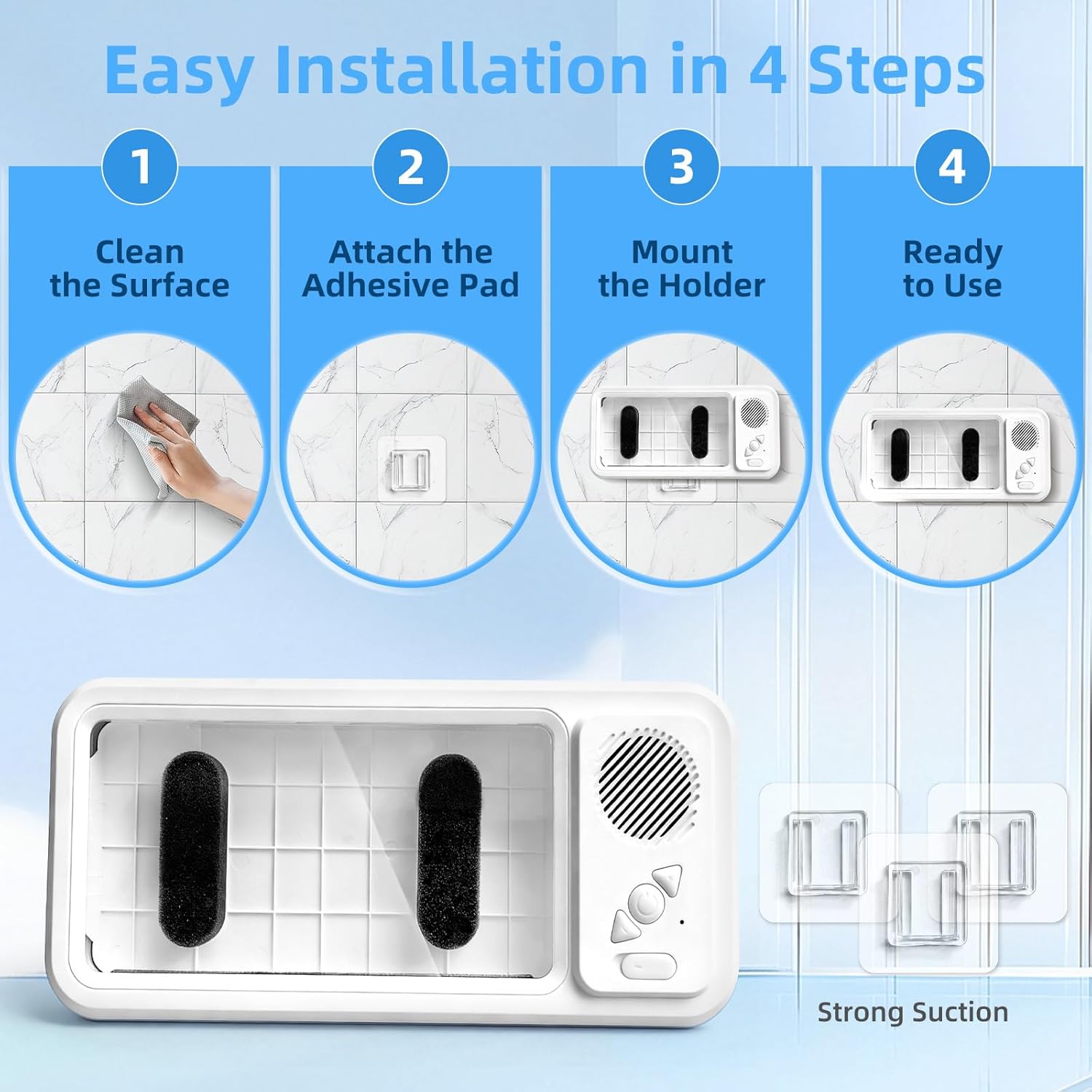 Easy Installation in 4 Steps

1
Clean the Surface

2
Attach the Adhesive Pad

3
Mount the Holder

4
Ready to Use

Strong Suction