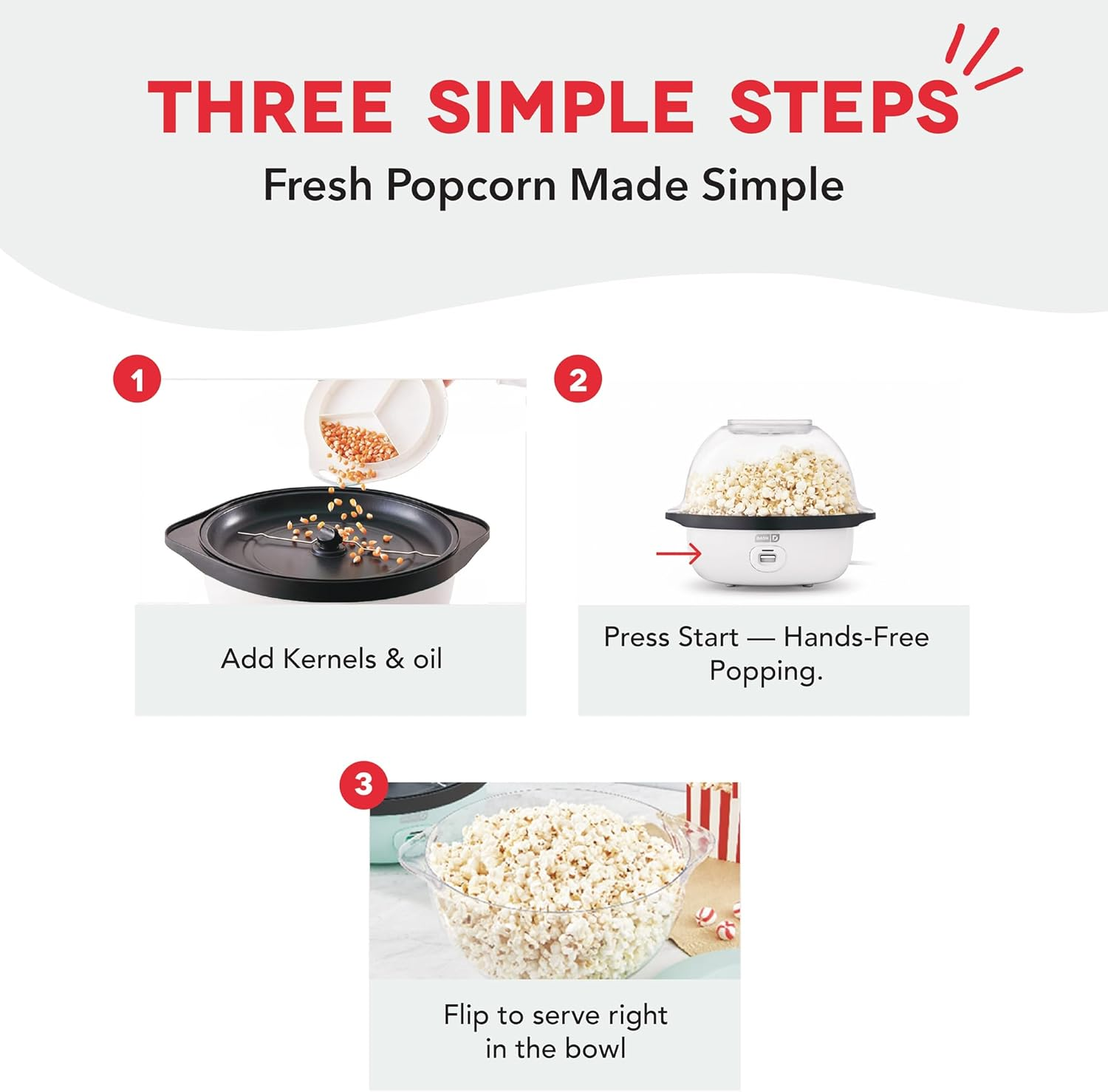 THREE SIMPLE STEPS
Fresh Popcorn Made Simple

1

Add Kernels & oil

2

DASH

Press Start — Hands-Free Popping.

3

Flip to serve right in the bowl