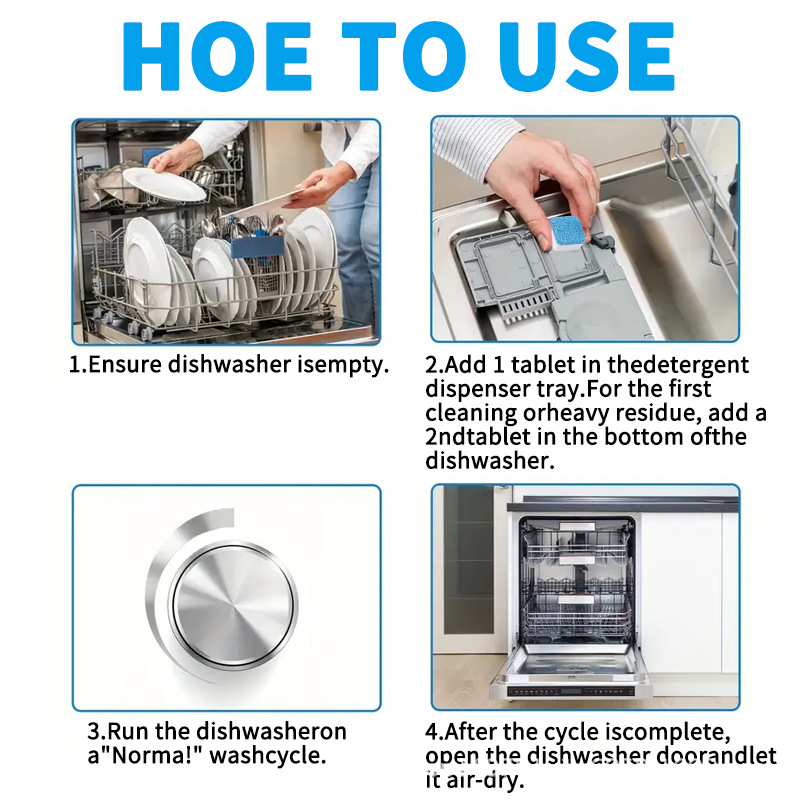 HOE TO USE

1.Ensure dishwasher isempty.

2.Add 1 tablet in thedetergent dispenser tray.For the first cleaning orheavy residue, add a 2ndtablet in the bottom ofthe dishwasher.

3.Run the dishwasheron a"Norma!" washcycle.

4.After the cycle iscomplete, open the dishwasher doorandlet it air-dry.