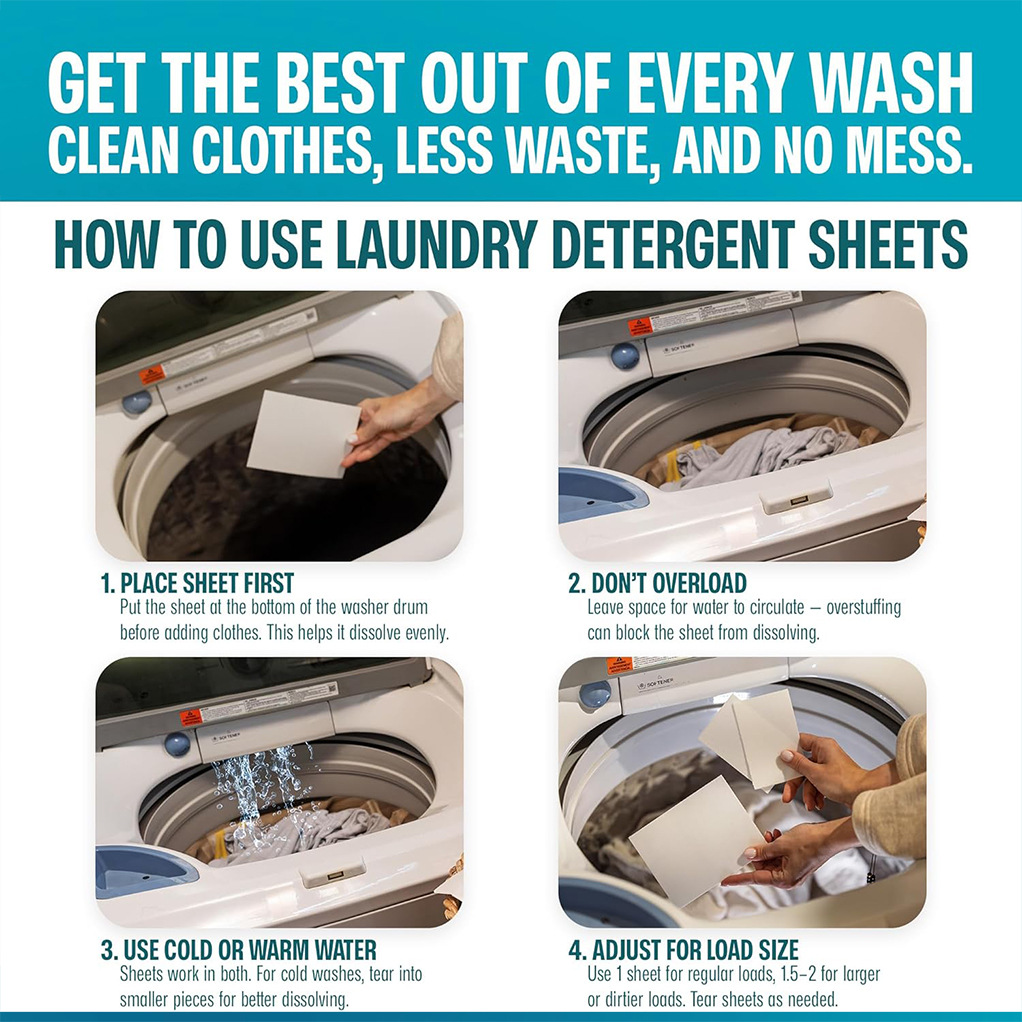 GET THE BEST OUT OF EVERY WASH
CLEAN CLOTHES, LESS WASTE, AND NO MESS.

HOW TO USE LAUNDRY DETERGENT SHEETS

SOFTENER

1. PLACE SHEET FIRST
Put the sheet at the bottom of the washer drum before adding clothes. This helps it dissolve evenly.

SOFTENER

2. DON'T OVERLOAD
Leave space for water to circulate – overstuffing can block the sheet from dissolving.

SOFTENER

3. USE COLD OR WARM WATER
Sheets work in both. For cold washes, tear into smaller pieces for better dissolving.

SOFTENER

4. ADJUST FOR LOAD SIZE
Use 1 sheet for regular loads, 1.5–2 for larger or dirtier loads. Tear sheets as needed.