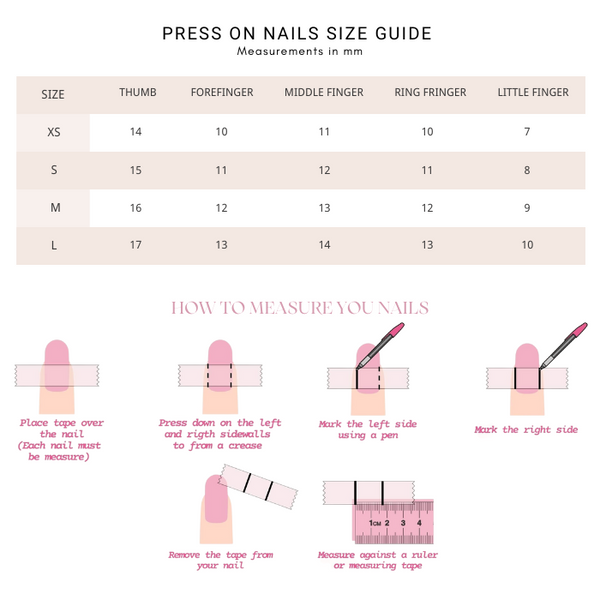 PRESS ON NAILS SIZE GUIDE
Measurements in mm

| SIZE | THUMB | FOREFINGER | MIDDLE FINGER | RING FRINGER | LITTLE FINGER |
|---|---|---|---|---|---|
| XS | 14 | 10 | 11 | 10 | 7 |
| S | 15 | 11 | 12 | 11 | 8 |
| M | 16 | 12 | 13 | 12 | 9 |
| L | 17 | 13 | 14 | 13 | 10 |

HOW TO MEASURE YOU NAILS

Place tape over the nail (Each nail must be measure)

Press down on the left and rigth sidewalls to from a crease

Mark the left side using a pen

Mark the right side

Remove the tape from your nail

1CM 2 3 4

Measure against a ruler or measuring tape