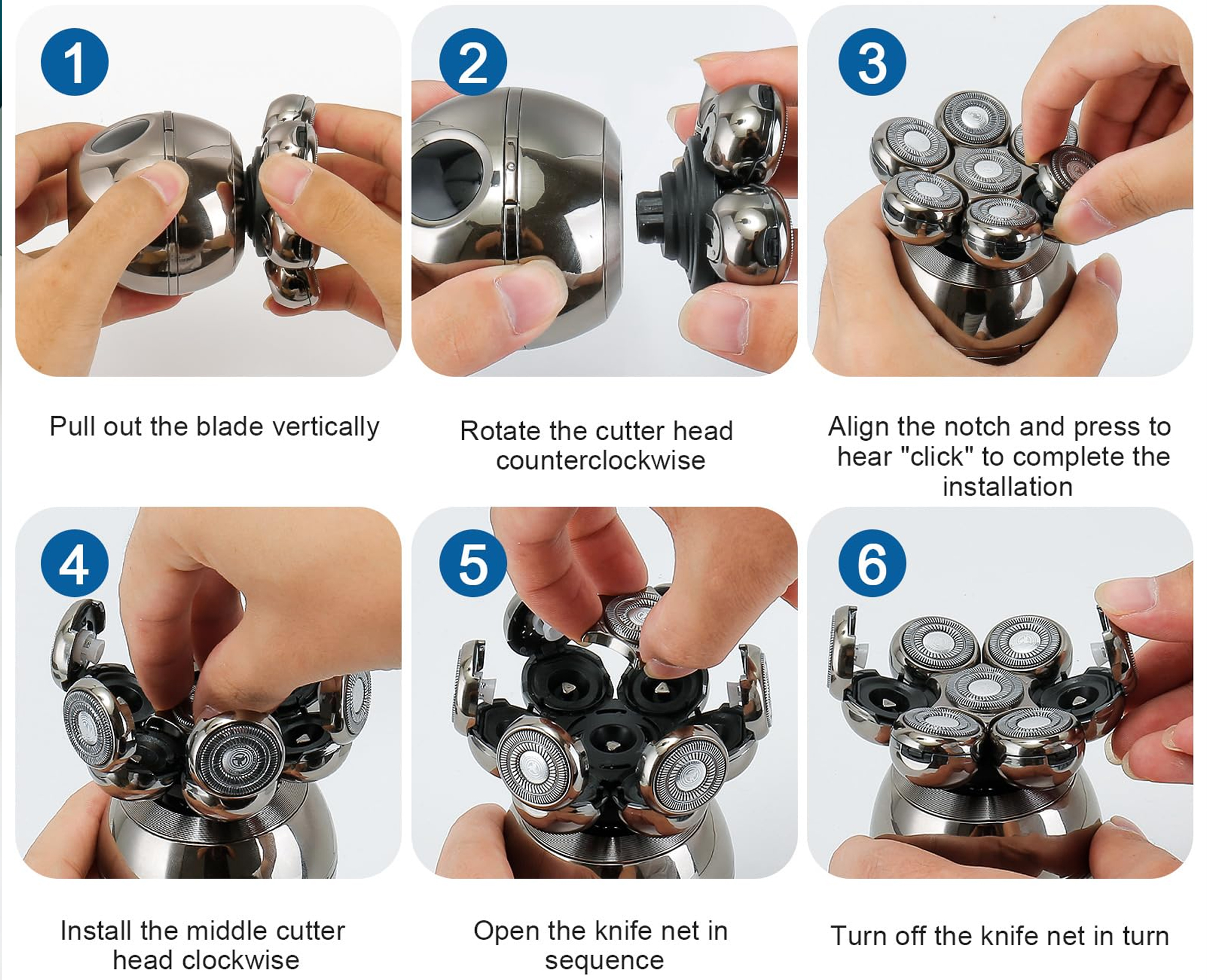 1

Pull out the blade vertically

2

Rotate the cutter head counterclockwise

3

Align the notch and press to hear "click" to complete the installation

4

Install the middle cutter head clockwise

5

Open the knife net in sequence

6

Turn off the knife net in turn