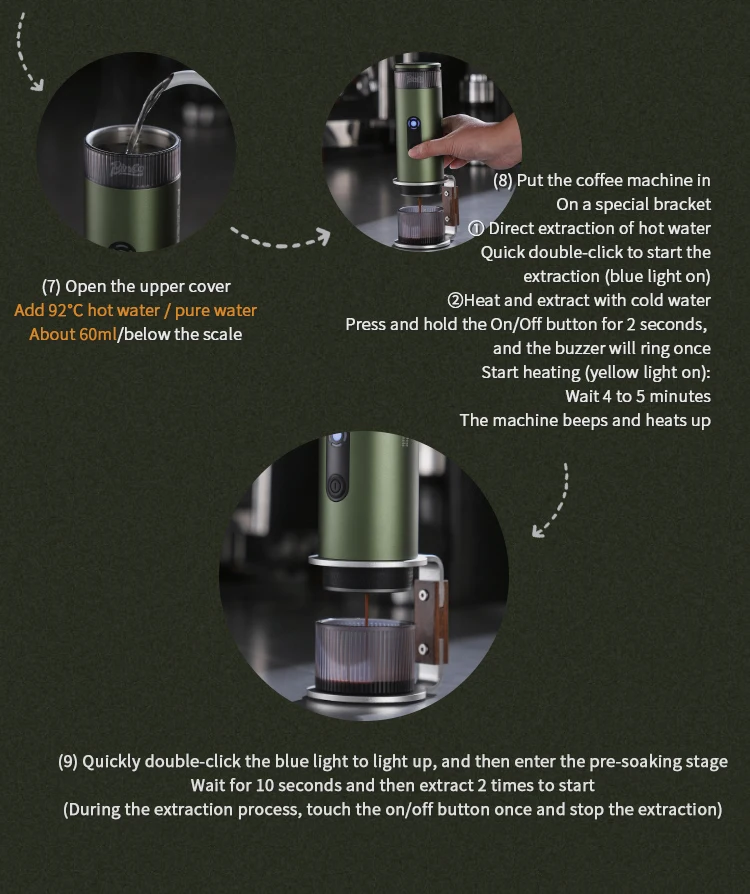 (7) Open the upper cover
Add 92°C hot water / pure water
About 60ml/below the scale

(8) Put the coffee machine in
On a special bracket
① Direct extraction of hot water
Quick double-click to start the extraction (blue light on)
②Heat and extract with cold water
Press and hold the On/Off button for 2 seconds, and the buzzer will ring once
Start heating (yellow light on):
Wait 4 to 5 minutes
The machine beeps and heats up

(9) Quickly double-click the blue light to light up, and then enter the pre-soaking stage
Wait for 10 seconds and then extract 2 times to start
(During the extraction process, touch the on/off button once and stop the extraction)