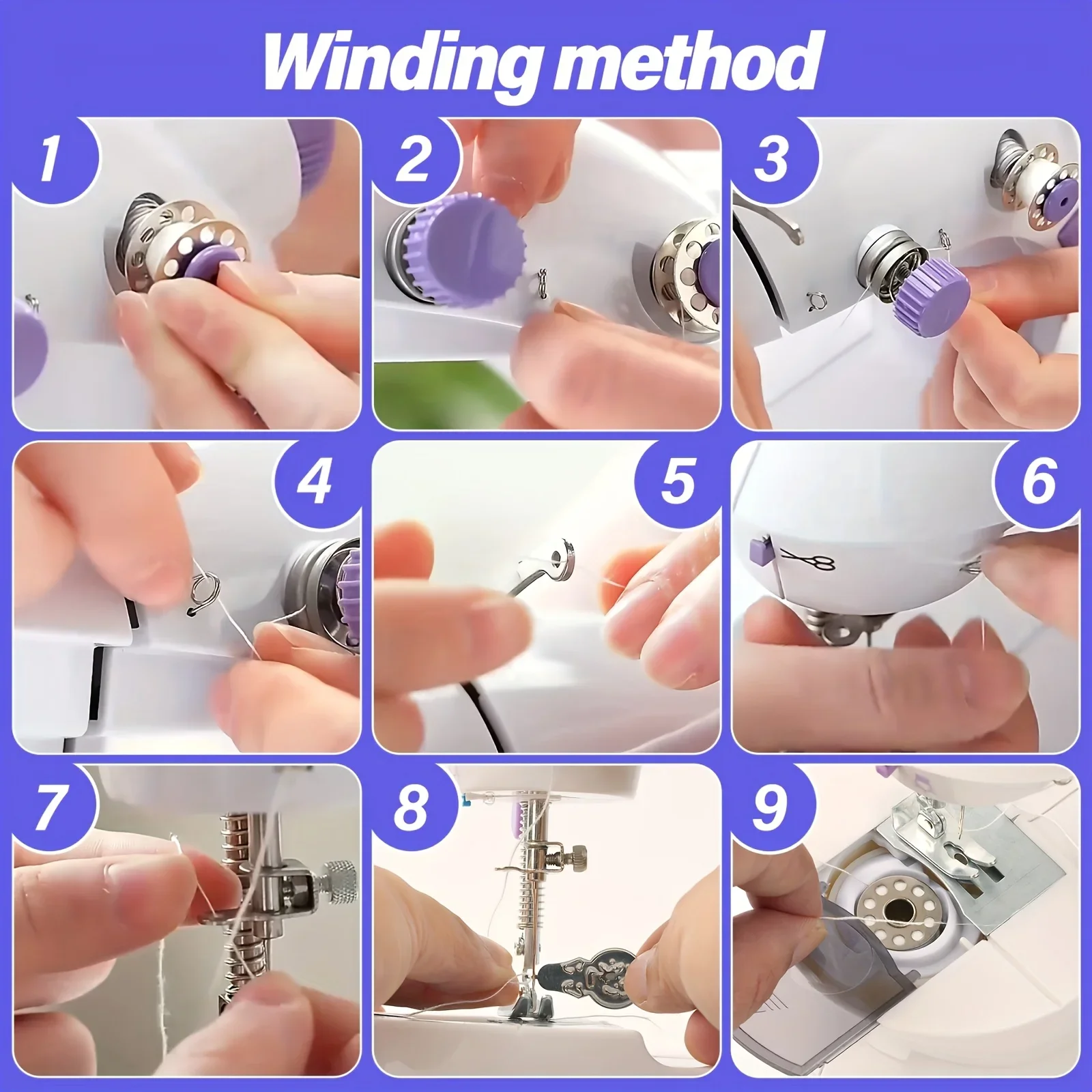 Winding method

1

2

3

4

5

6

7

8

9