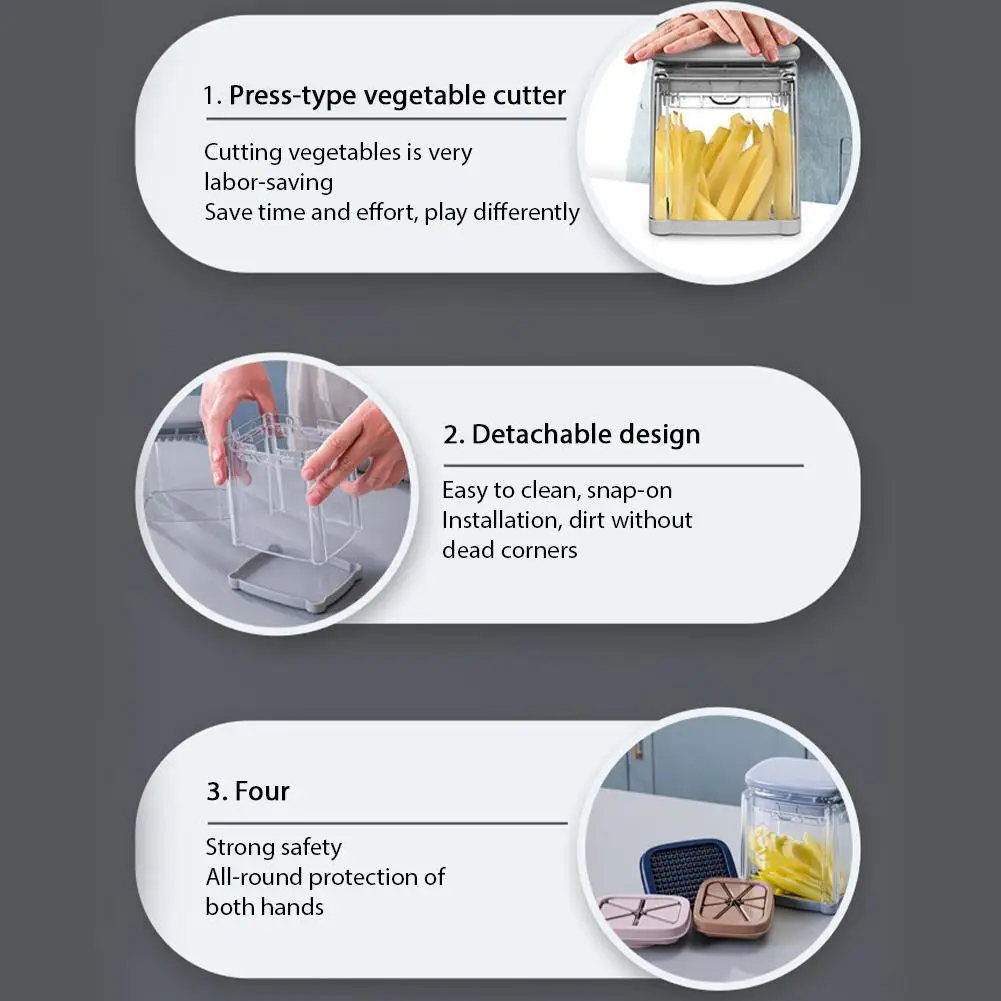 1. Press-type vegetable cutter

Cutting vegetables is very labor-saving
Save time and effort, play differently

2. Detachable design

Easy to clean, snap-on
Installation, dirt without dead corners

3. Four

Strong safety
All-round protection of both hands