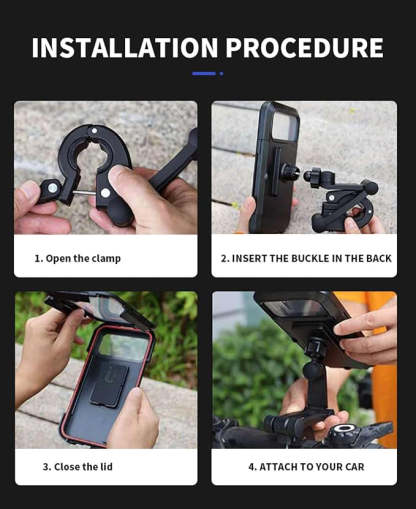 INSTALLATION PROCEDURE

1. Open the clamp

2. INSERT THE BUCKLE IN THE BACK

3. Close the lid

4. ATTACH TO YOUR CAR