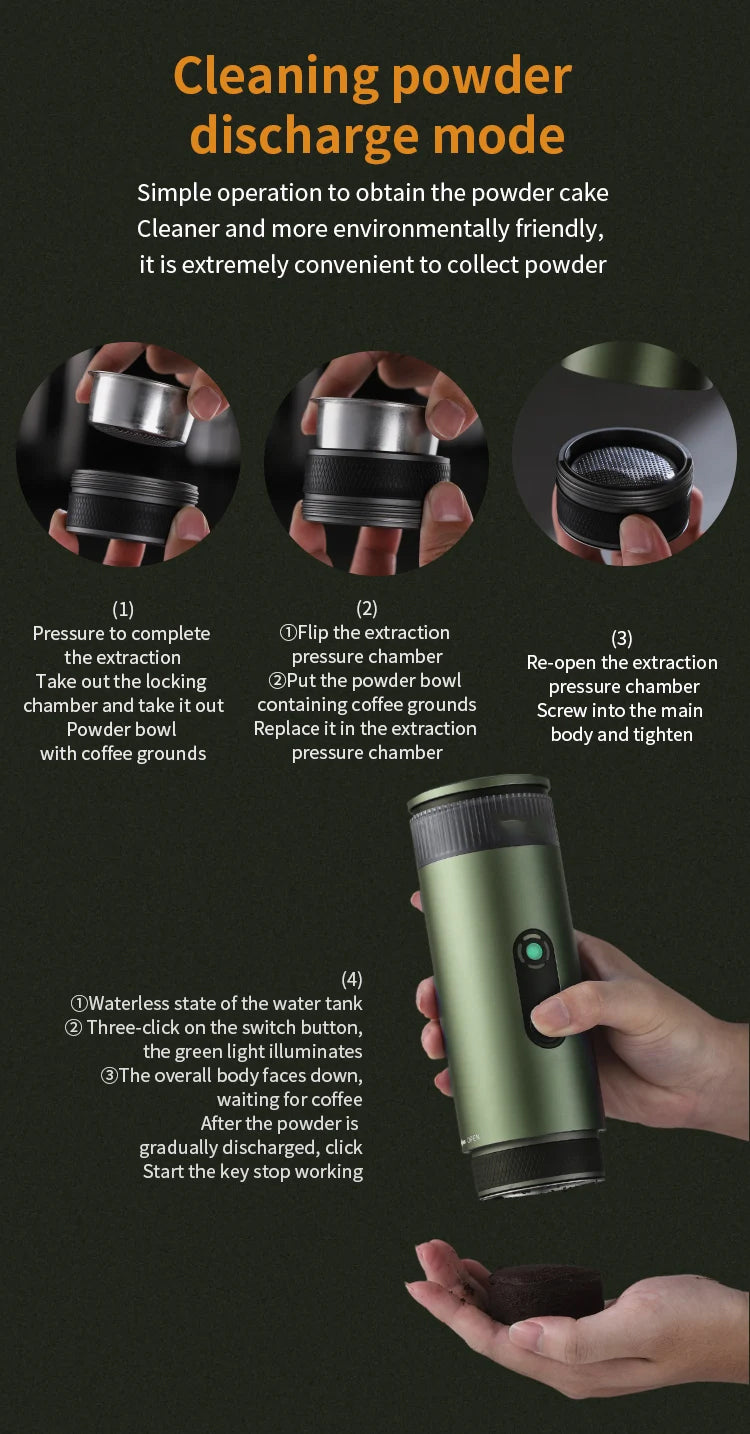 Cleaning powder discharge mode

Simple operation to obtain the powder cake
Cleaner and more environmentally friendly,
it is extremely convenient to collect powder

(1)
Pressure to complete the extraction
Take out the locking chamber and take it out
Powder bowl with coffee grounds

(2)
①Flip the extraction pressure chamber
②Put the powder bowl containing coffee grounds
Replace it in the extraction pressure chamber

(3)
Re-open the extraction pressure chamber
Screw into the main body and tighten

(4)
①Waterless state of the water tank
② Three-click on the switch button, the green light illuminates
③The overall body faces down, waiting for coffee
After the powder is gradually discharged, click
Start the key stop working

OPEN