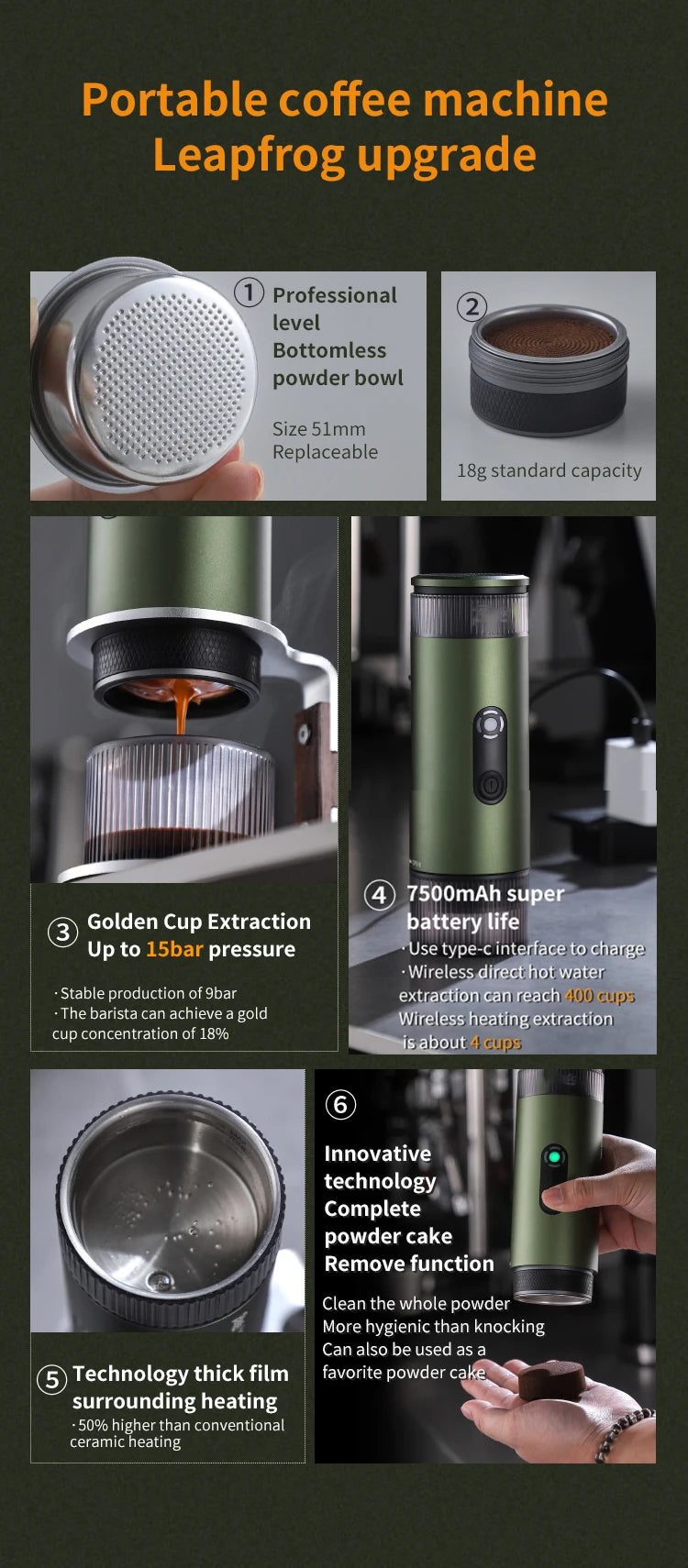 Portable coffee machine
Leapfrog upgrade

① Professional level Bottomless powder bowl

Size 51mm
Replaceable

②

18g standard capacity

③ Golden Cup Extraction
Up to 15bar pressure

· Stable production of 9bar
· The barista can achieve a gold cup concentration of 18%

④ 7500mAh super battery life

· Use type-c interface to charge
· Wireless direct hot water extraction can reach 400 cups
Wireless heating extraction is about 4 cups

⑤ Technology thick film surrounding heating

· 50% higher than conventional ceramic heating

⑥

Innovative technology
Complete powder cake
Remove function

Clean the whole powder
More hygienic than knocking
Can also be used as a favorite powder cake