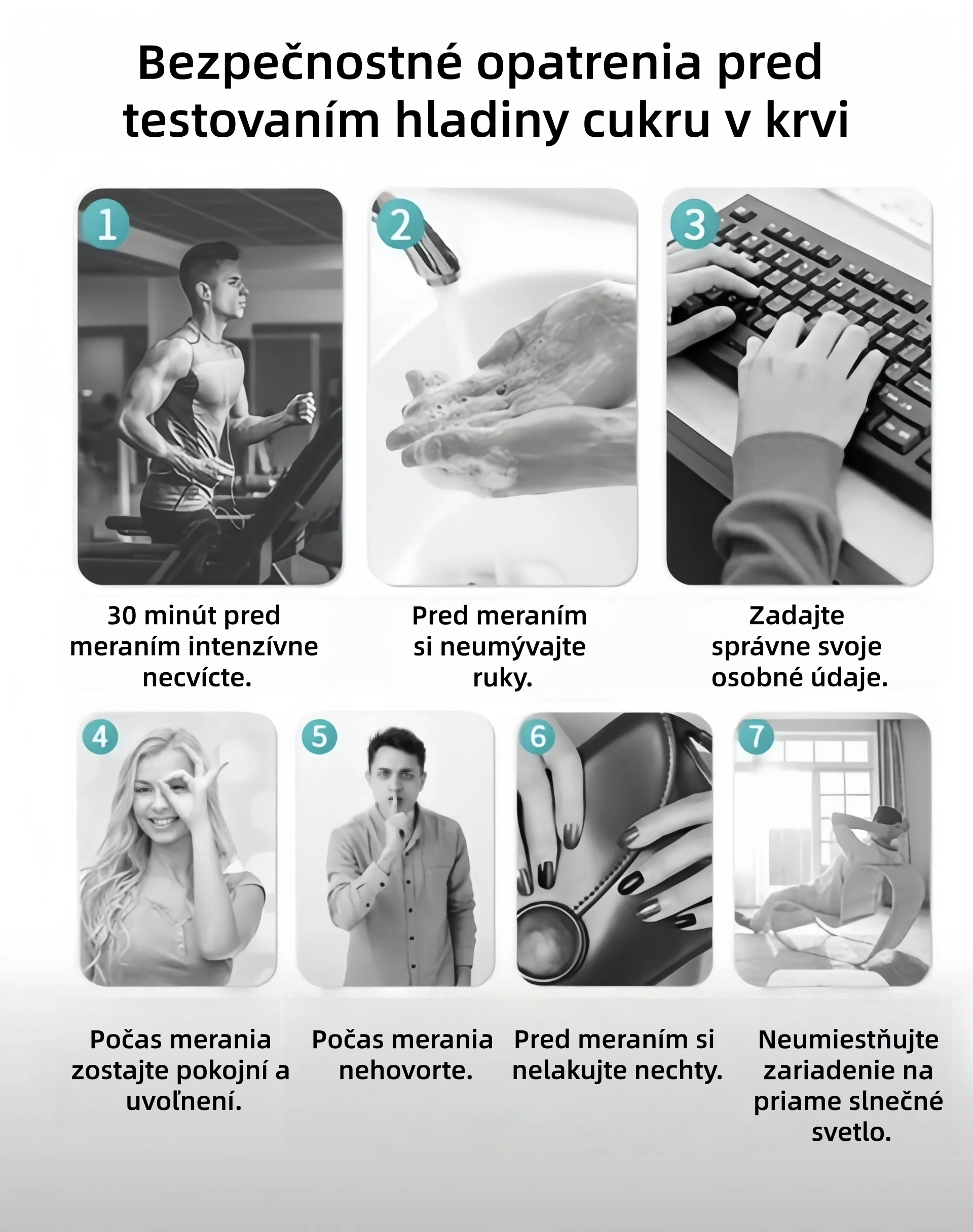 Bezpečnostné opatrenia pred testovaním hladiny cukru v krvi

1

30 minút pred meraním intenzívne necvícte.

2

Pred meraním si neumývajte ruky.

3

Zadajte správne svoje osobné údaje.

4

Počas merania zostajte pokojní a uvoľnení.

5

Počas merania nehovorte.

6

Pred meraním si nelakujte nechty.

7

Neumiestňujte zariadenie na priame slnečné svetlo.