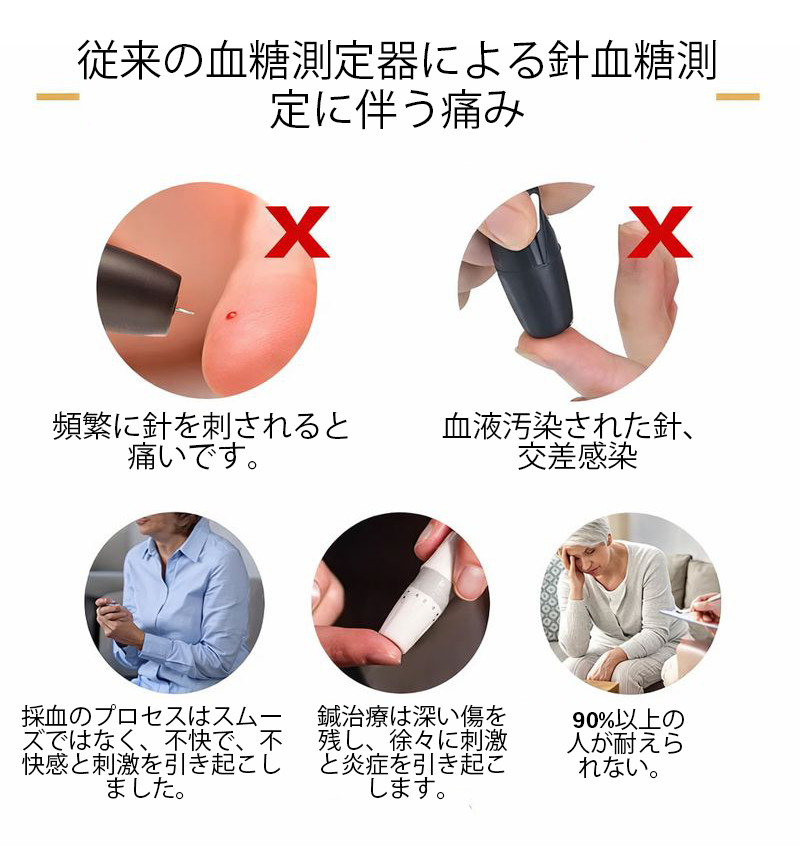 従来の血糖測定器による針血糖測定に伴う痛み

頻繁に針を刺されると痛いです。

血液汚染された針、交差感染

採血のプロセスはスムーズではなく、不快で、不快感と刺激を引き起こしました。

鍼治療は深い傷を残し、徐々に刺激と炎症を引き起こします。

90%以上の人が耐えられない。