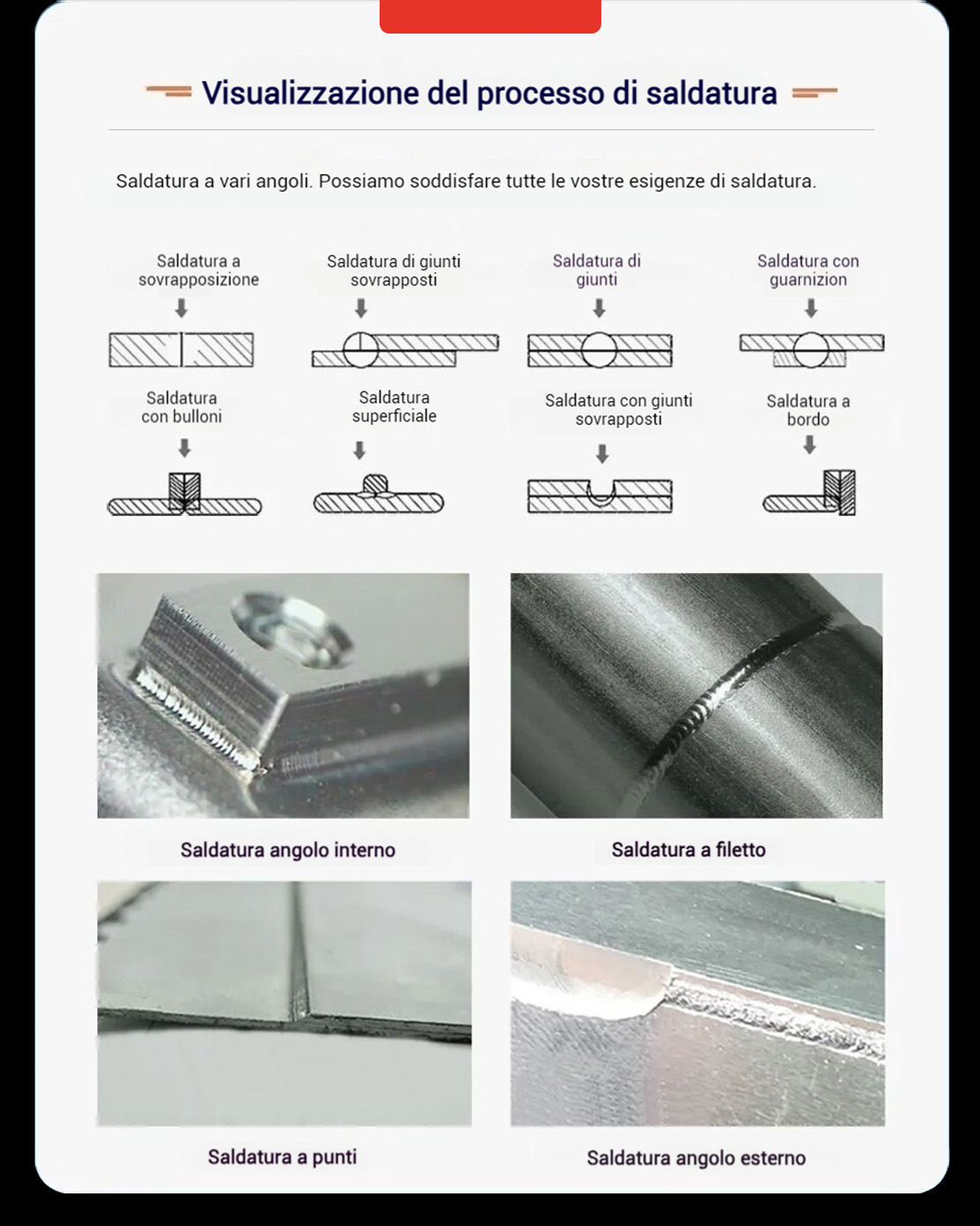 Visualizzazione del processo di saldatura

Saldatura a vari angoli. Possiamo soddisfare tutte le vostre esigenze di saldatura.

Saldatura a sovrapposizione

Saldatura di giunti sovrapposti

Saldatura di giunti

Saldatura con guarnizion

Saldatura con bulloni

Saldatura superficiale

Saldatura con giunti sovrapposti

Saldatura a bordo

Saldatura angolo interno

Saldatura a filetto

Saldatura a punti

Saldatura angolo esterno