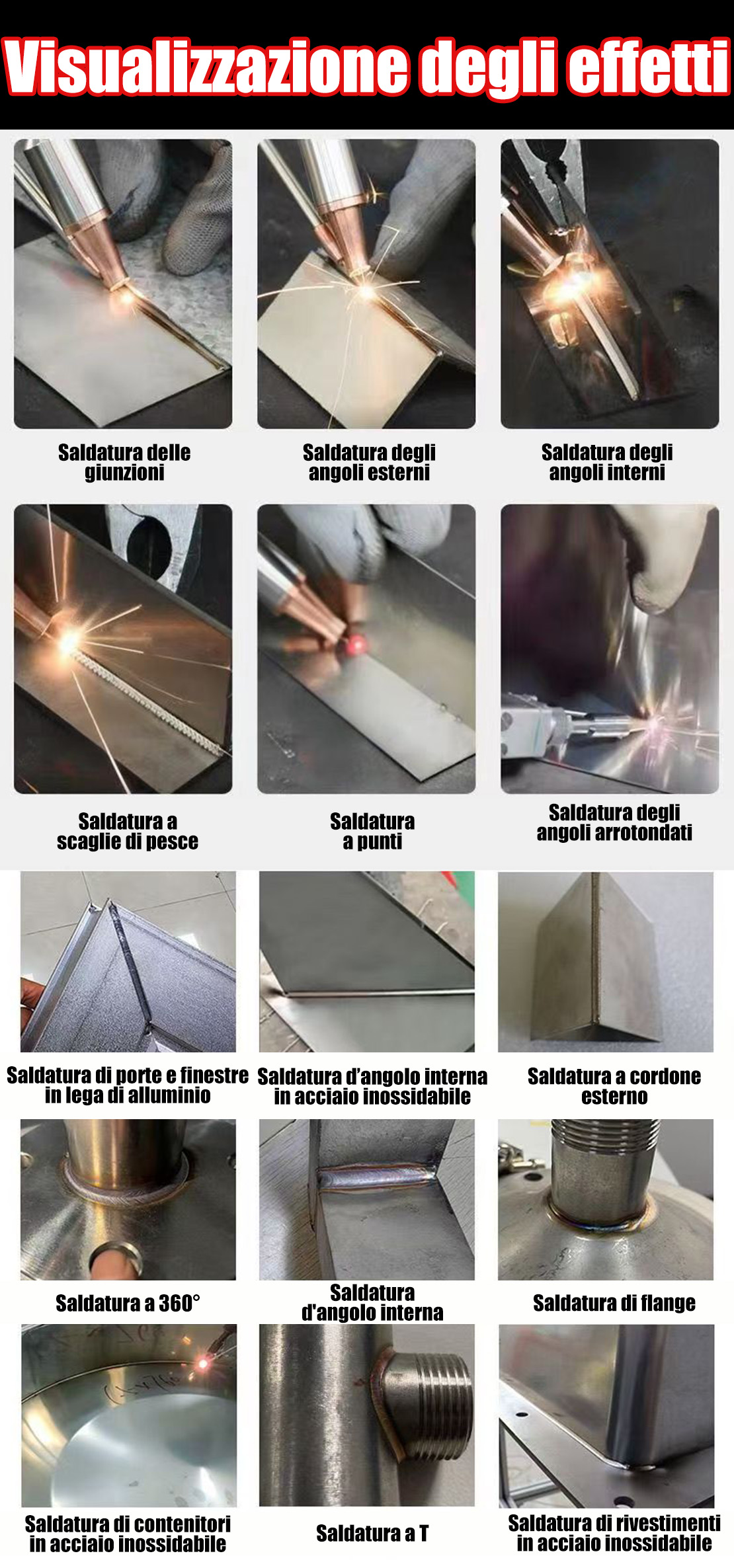 Visualizzazione degli effetti

Saldatura delle giunzioni

Saldatura degli angoli esterni

Saldatura degli angoli interni

Saldatura a scaglie di pesce

Saldatura a punti

Saldatura degli angoli arrotondati

Saldatura di porte e finestre in lega di alluminio

Saldatura d'angolo interna in acciaio inossidabile

Saldatura a cordone esterno

Saldatura a 360°

Saldatura d'angolo interna

Saldatura di flange

Saldatura di contenitori in acciaio inossidabile

Saldatura a T

Saldatura di rivestimenti in acciaio inossidabile