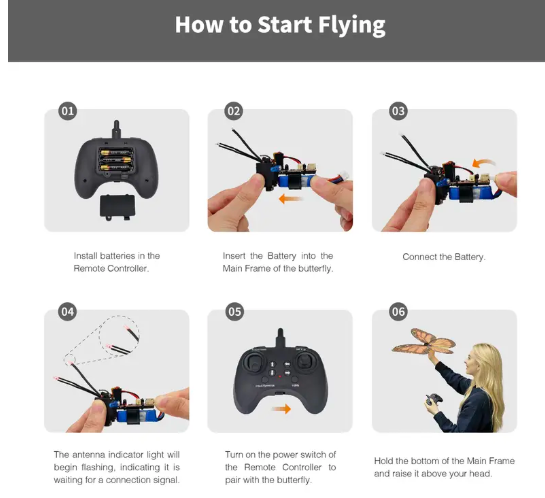 How to Start Flying

01

Install batteries in the Remote Controller.

02

Insert the Battery into the Main Frame of the butterfly.

03

Connect the Battery.

04

The antenna indicator light will begin flashing, indicating it is waiting for a connection signal.

05

Turn on the power switch of the Remote Controller to pair with the butterfly.

06

Hold the bottom of the Main Frame and raise it above your head.