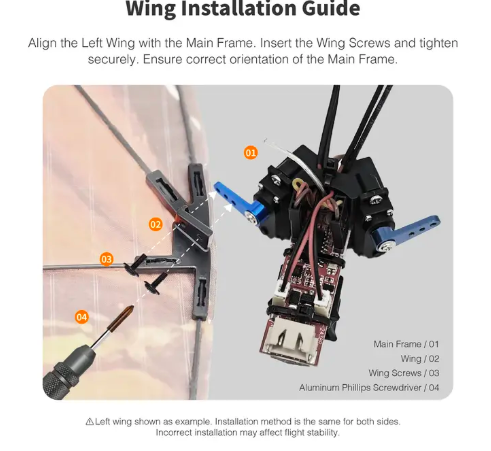 Wing Installation Guide

Align the Left Wing with the Main Frame. Insert the Wing Screws and tighten securely. Ensure correct orientation of the Main Frame.

01

02

03

04

Main Frame / 01
Wing / 02
Wing Screws / 03
Aluminum Phillips Screwdriver / 04

⚠Left wing shown as example. Installation method is the same for both sides. Incorrect installation may affect flight stability.