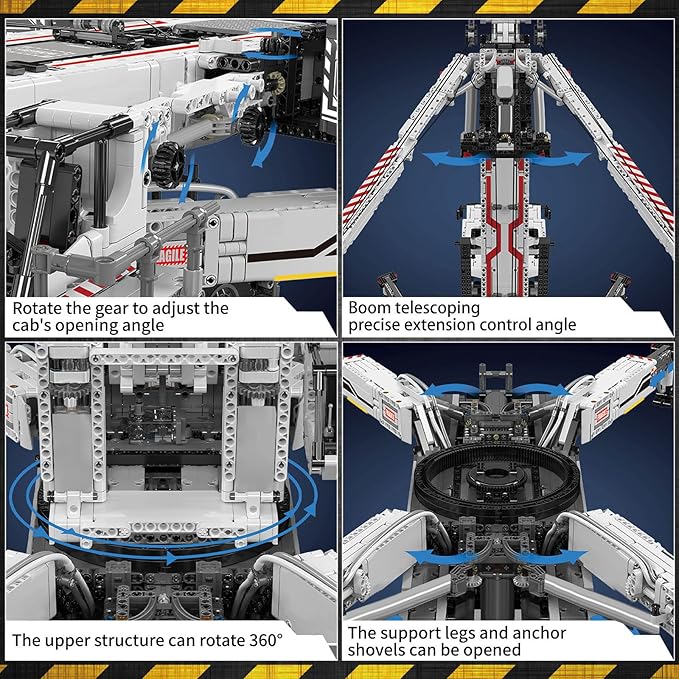 AGILE

Rotate the gear to adjust the cab's opening angle

Boom telescoping precise extension control angle

The upper structure can rotate 360°

The support legs and anchor shovels can be opened